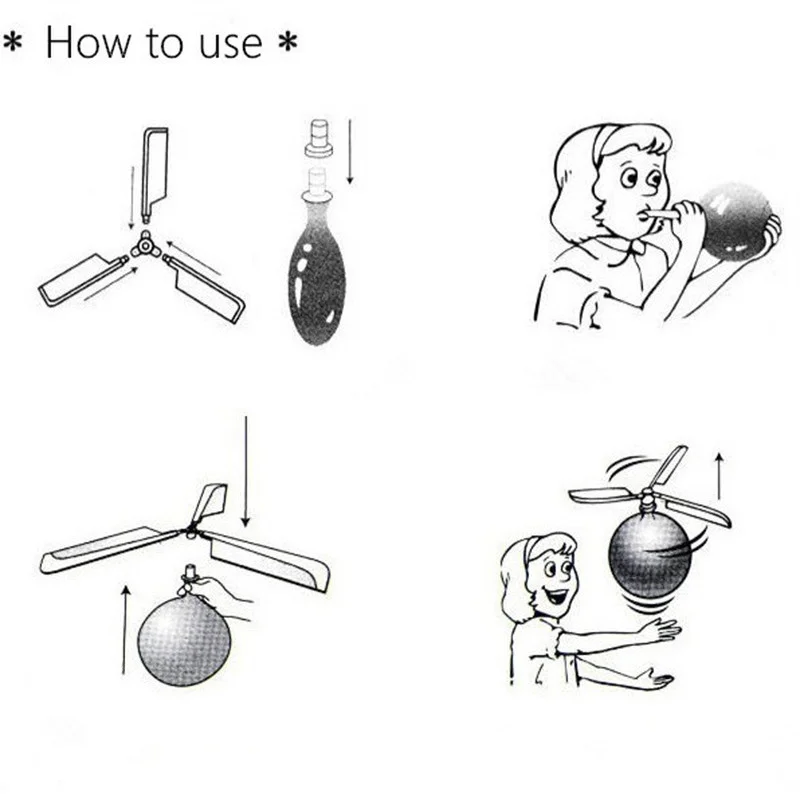 * How to use *