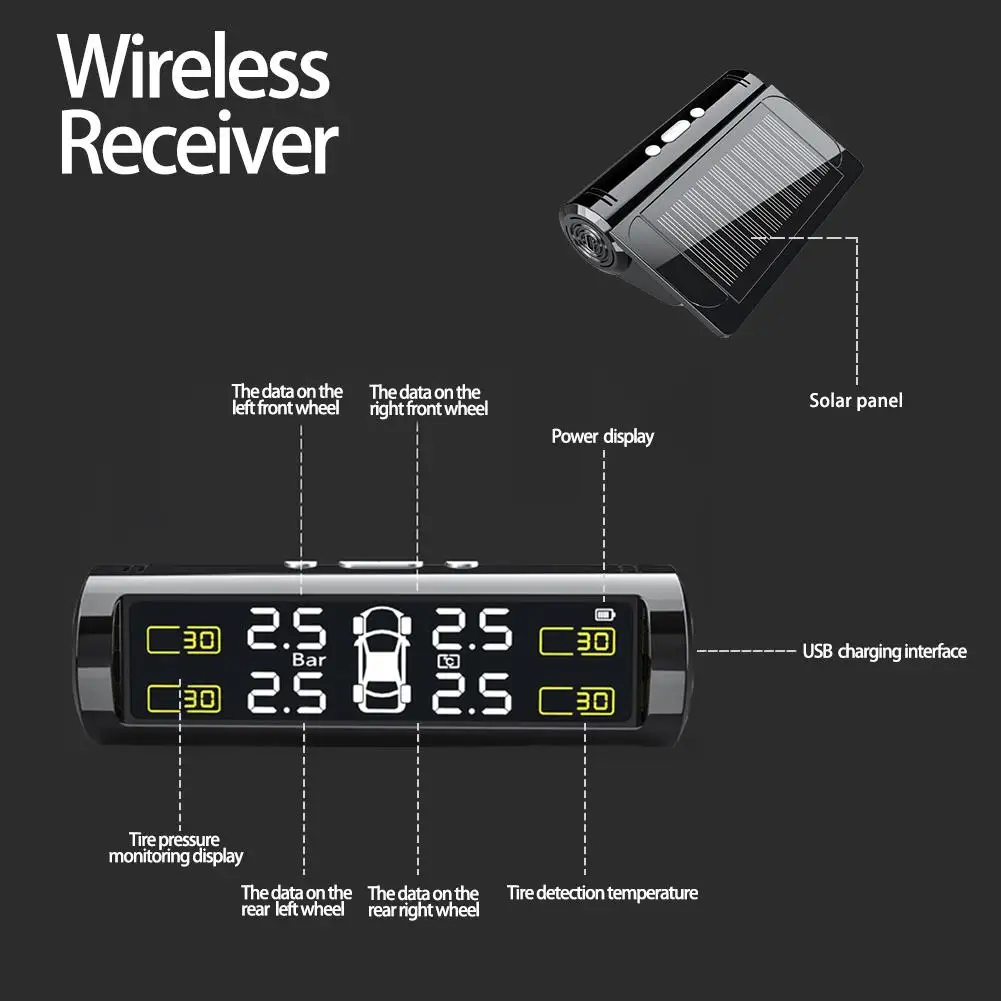 Wireless Receiver

Solar panel

The data on the left front wheel

The data on the right front wheel

Power display

30 2.5 2.5 30
Bar
30 2.5 2.5 30

USB charging interface

Tire pressure monitoring display

The data on the rear left wheel

The data on the rear right wheel

Tire detection temperature