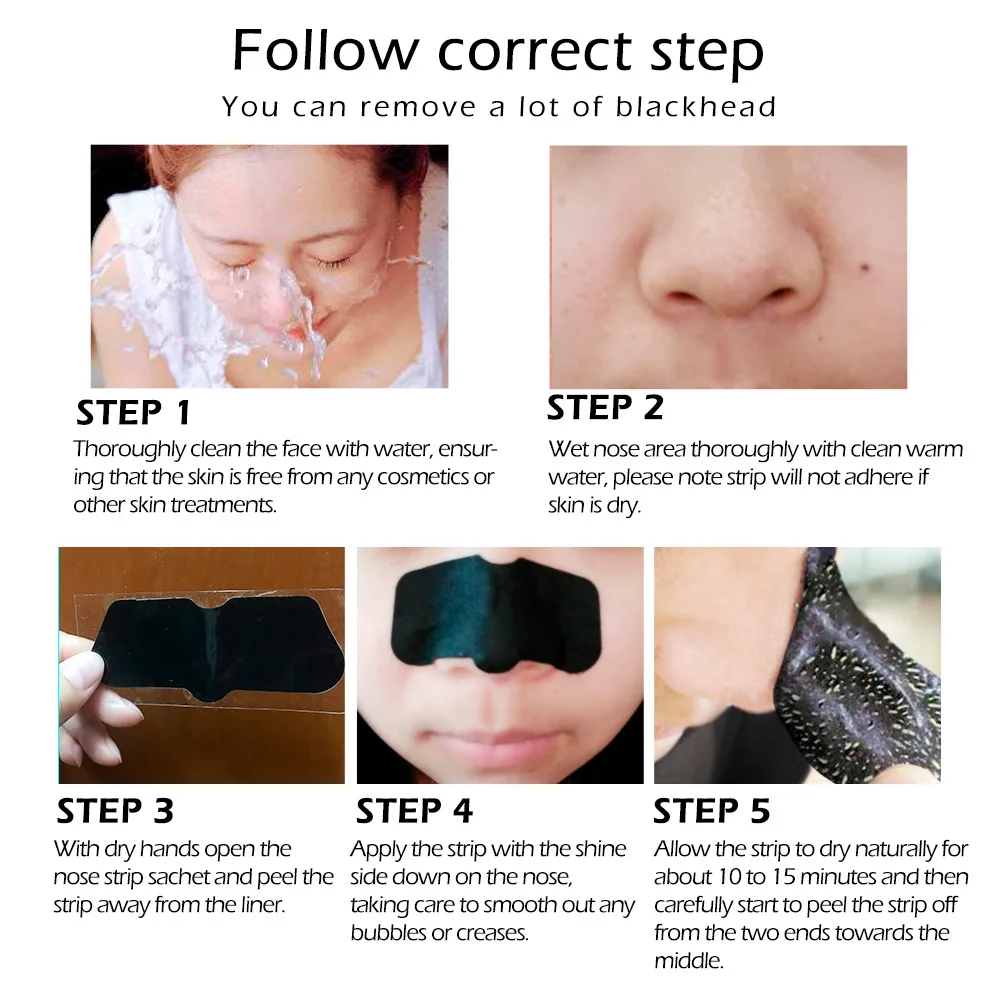 Follow correct step
You can remove a lot of blackhead

STEP 1
Thoroughly clean the face with water, ensuring that the skin is free from any cosmetics or other skin treatments.

STEP 2
Wet nose area thoroughly with clean warm water, please note strip will not adhere if skin is dry.

STEP 3
With dry hands open the nose strip sachet and peel the strip away from the liner.

STEP 4
Apply the strip with the shine side down on the nose, taking care to smooth out any bubbles or creases.

STEP 5
Allow the strip to dry naturally for about 10 to 15 minutes and then carefully start to peel the strip off from the two ends towards the middle.