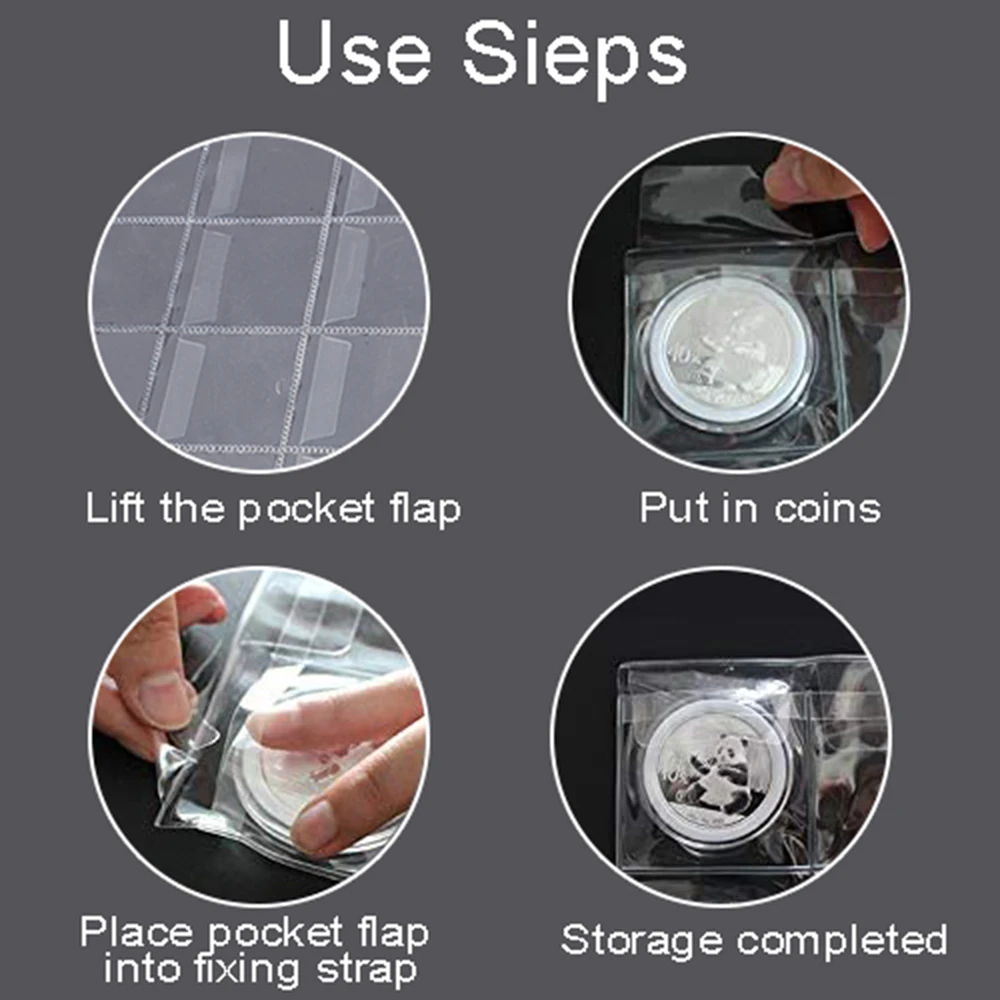 Use Sieps

Lift the pocket flap

Put in coins

Place pocket flap into fixing strap

Storage completed