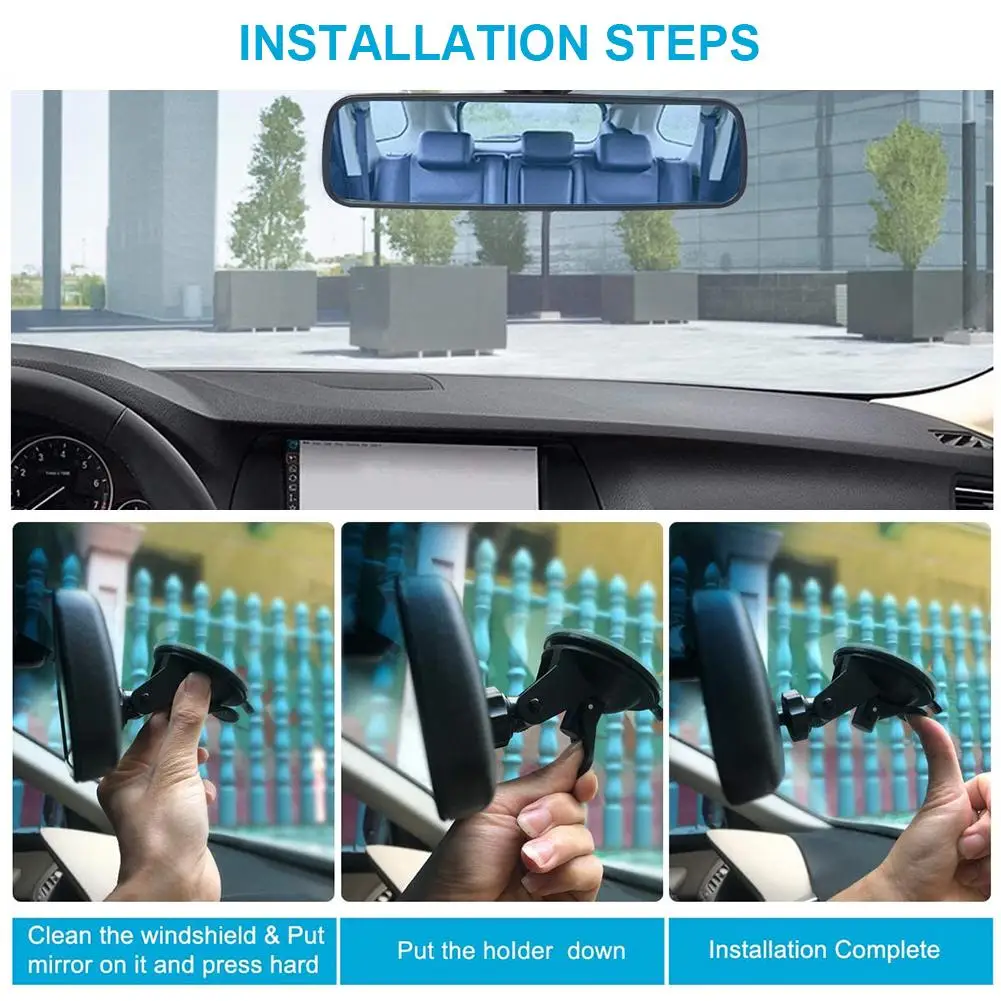 INSTALLATION STEPS

Clean the windshield & Put mirror on it and press hard

Put the holder down

Installation Complete