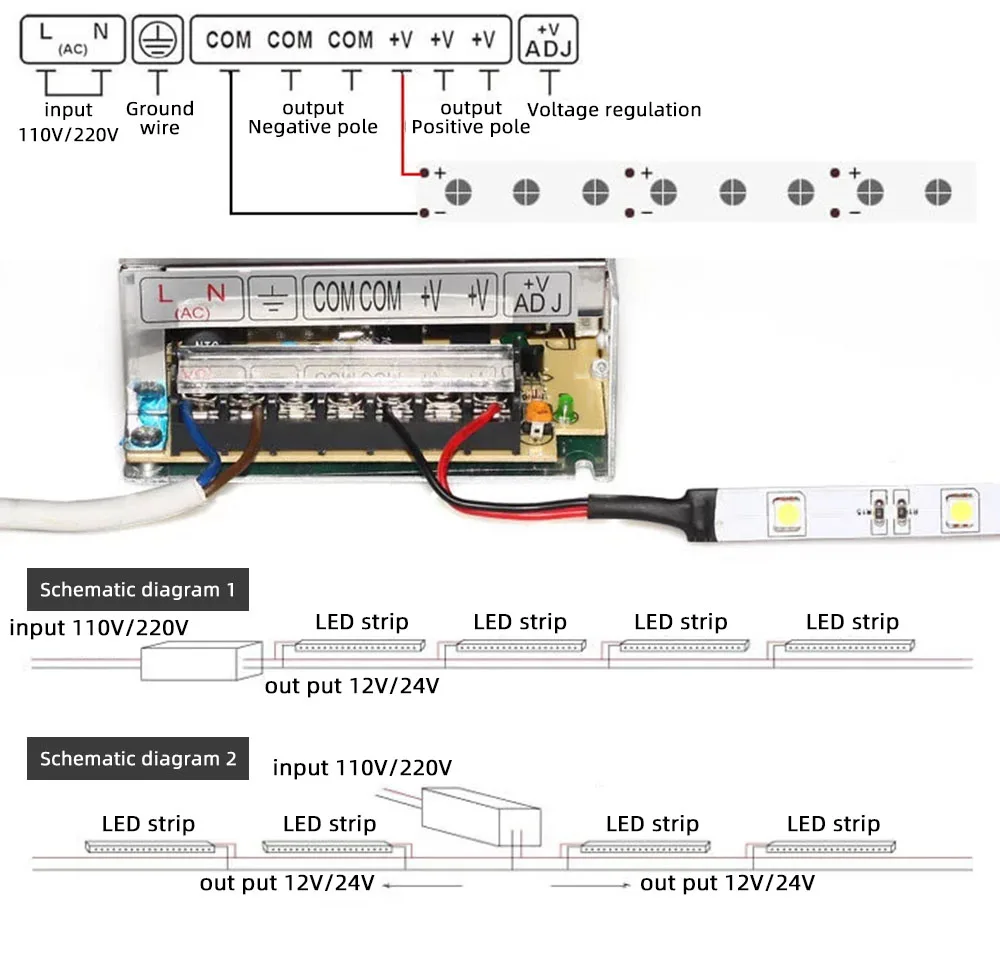 L (AC) N

COM COM COM +V +V +V

+V ADJ

input 110V/220V

Ground wire

output Negative pole

output Positive pole

Voltage regulation

+ −

+ −

+ −

L N (AC)

COM COM +V +V

+V ADJ

Schematic diagram 1

input 110V/220V

LED strip LED strip LED strip LED strip

out put 12V/24V

Schematic diagram 2

input 110V/220V

LED strip LED strip LED strip LED strip

out put 12V/24V

out put 12V/24V