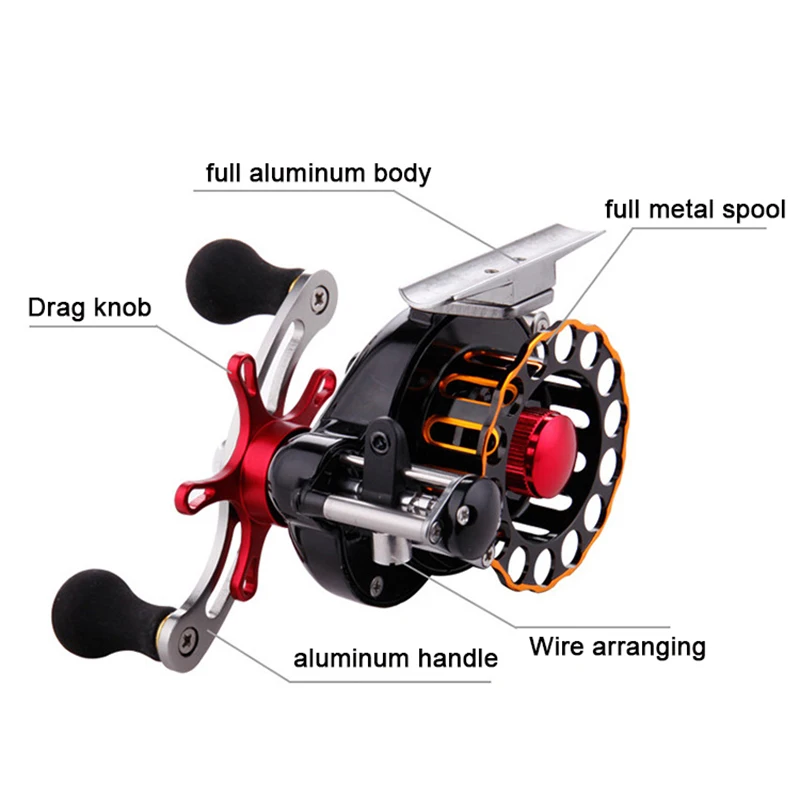 full aluminum body

full metal spool

Drag knob

Wire arranging

aluminum handle