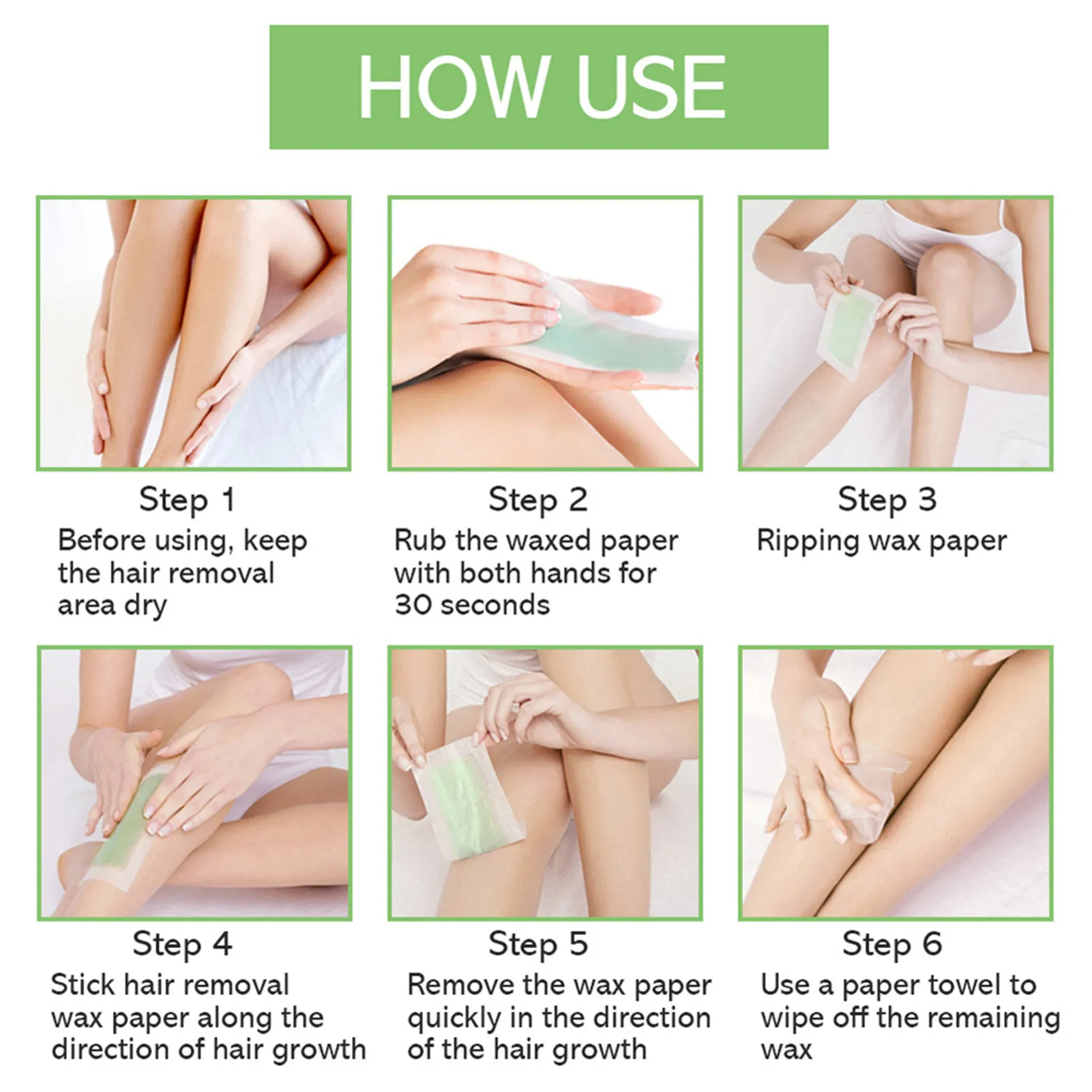 HOW USE

Step 1
Before using, keep the hair removal area dry

Step 2
Rub the waxed paper with both hands for 30 seconds

Step 3
Ripping wax paper

Step 4
Stick hair removal wax paper along the direction of hair growth

Step 5
Remove the wax paper quickly in the direction of the hair growth

Step 6
Use a paper towel to wipe off the remaining wax