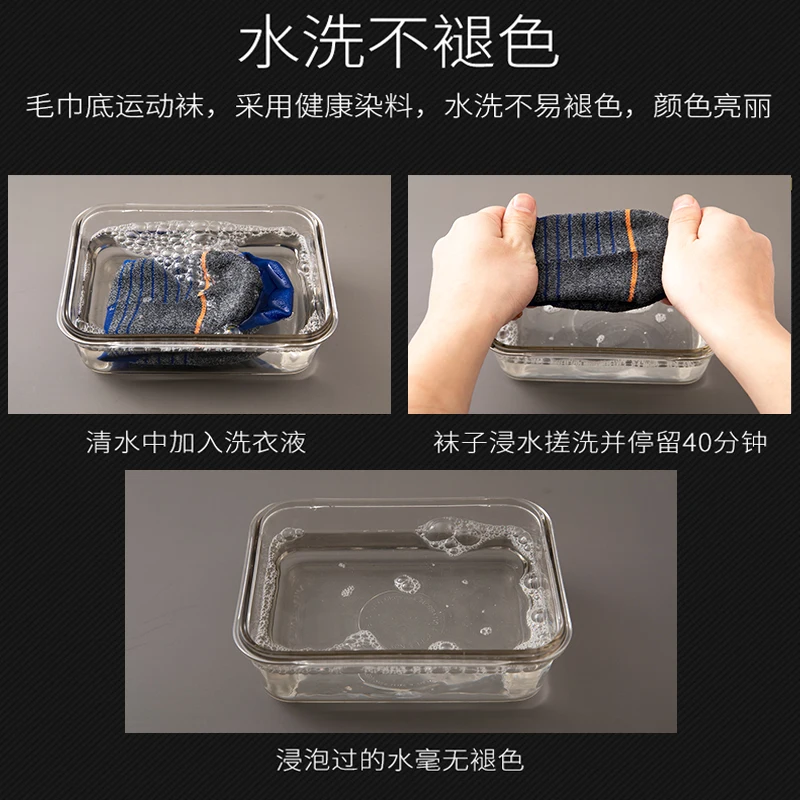 水洗不褪色

毛巾底运动袜，采用健康染料，水洗不易褪色，颜色亮丽

清水中加入洗衣液

袜子浸水搓洗并停留40分钟

浸泡过的水毫无褪色