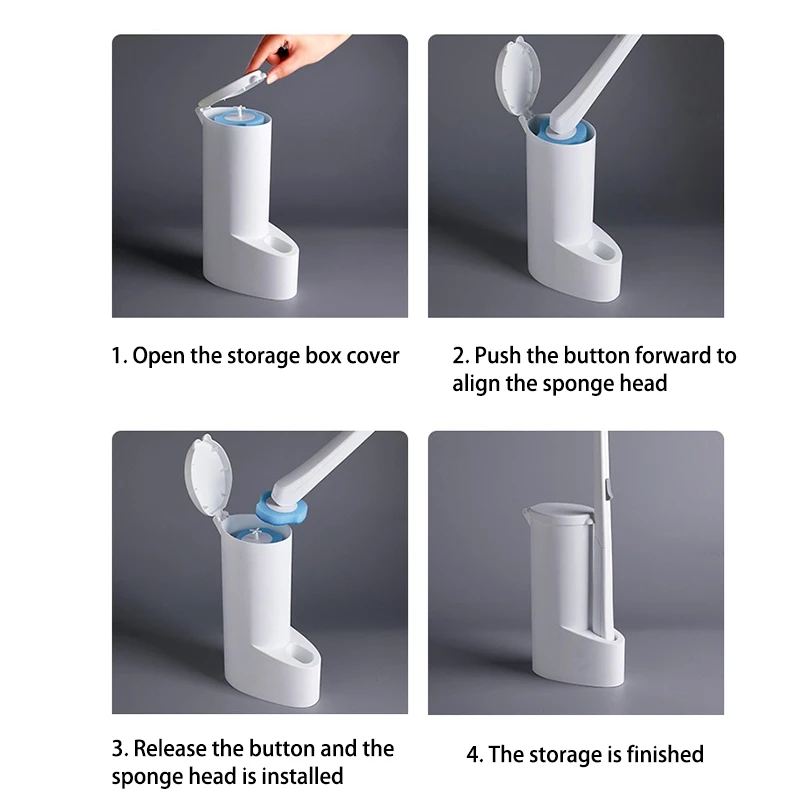 1. Open the storage box cover

2. Push the button forward to align the sponge head

3. Release the button and the sponge head is installed

4. The storage is finished