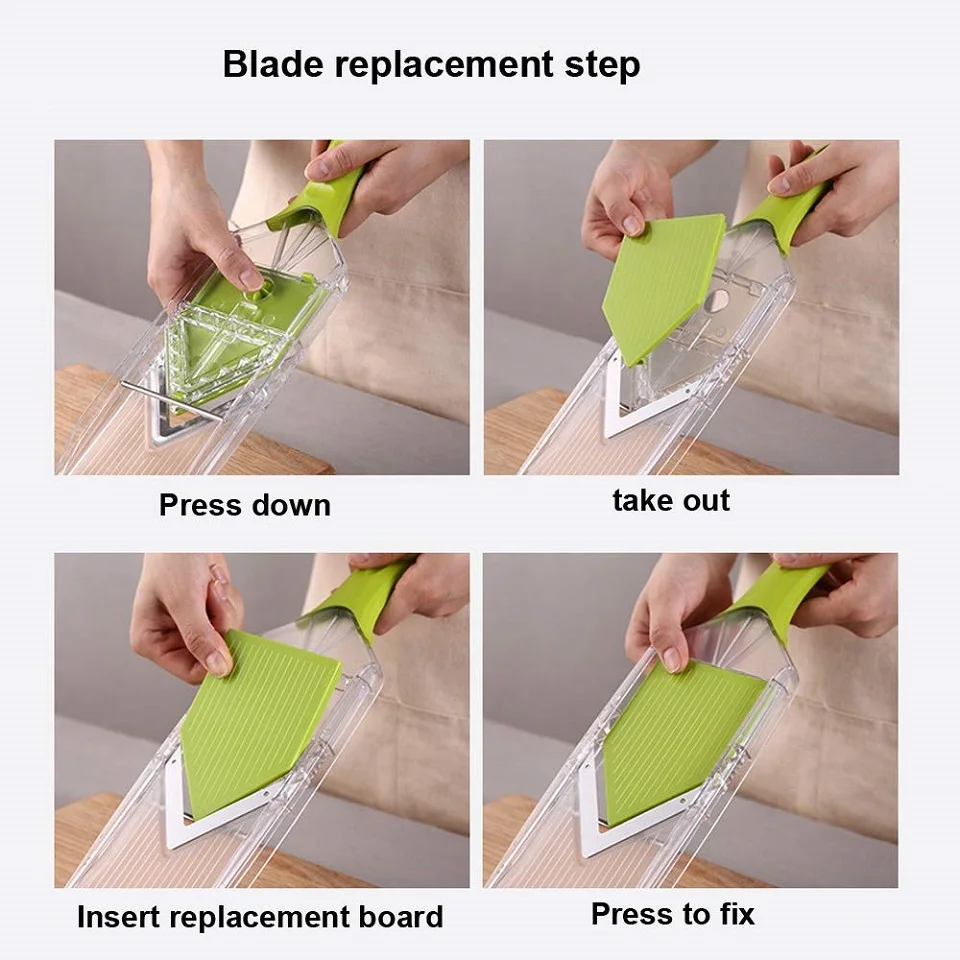 Blade replacement step

Press down

take out

Insert replacement board

Press to fix