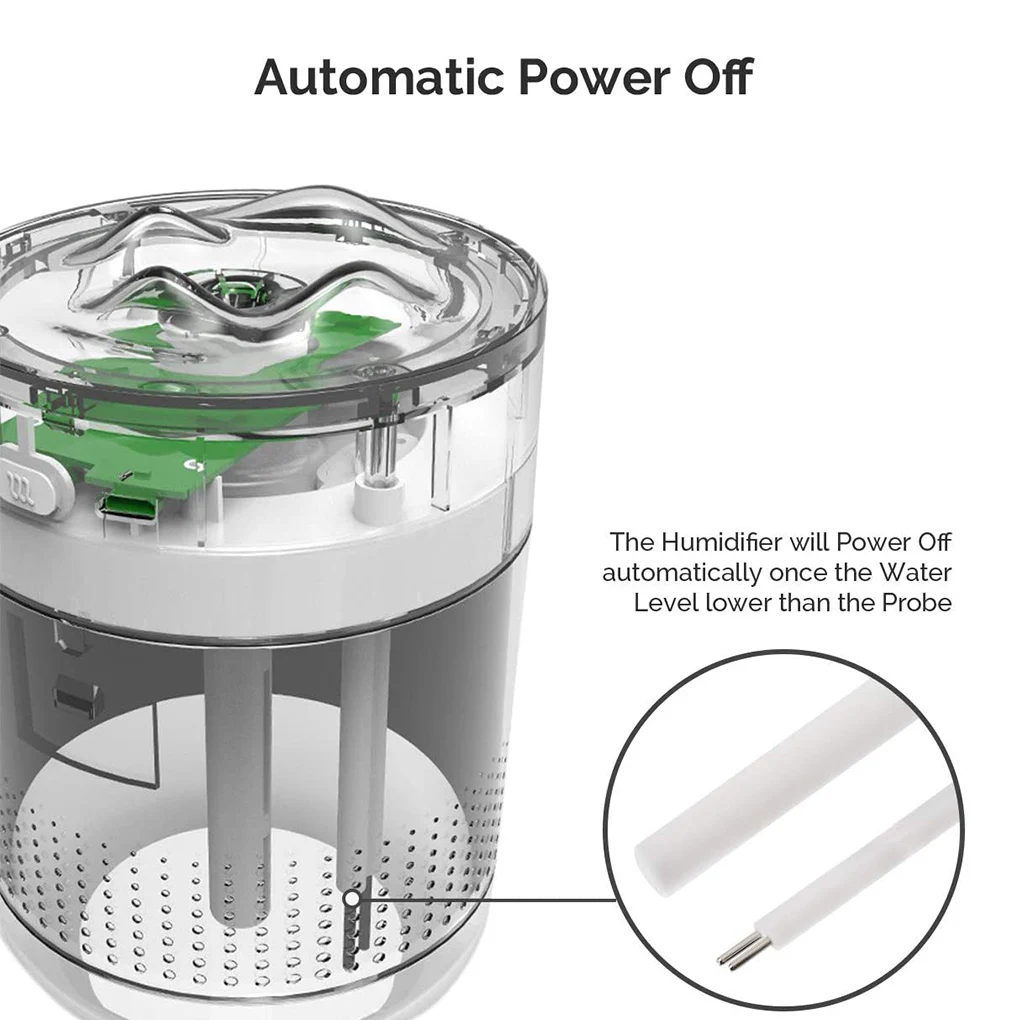 Automatic Power Off

The Humidifier will Power Off automatically once the Water Level lower than the Probe