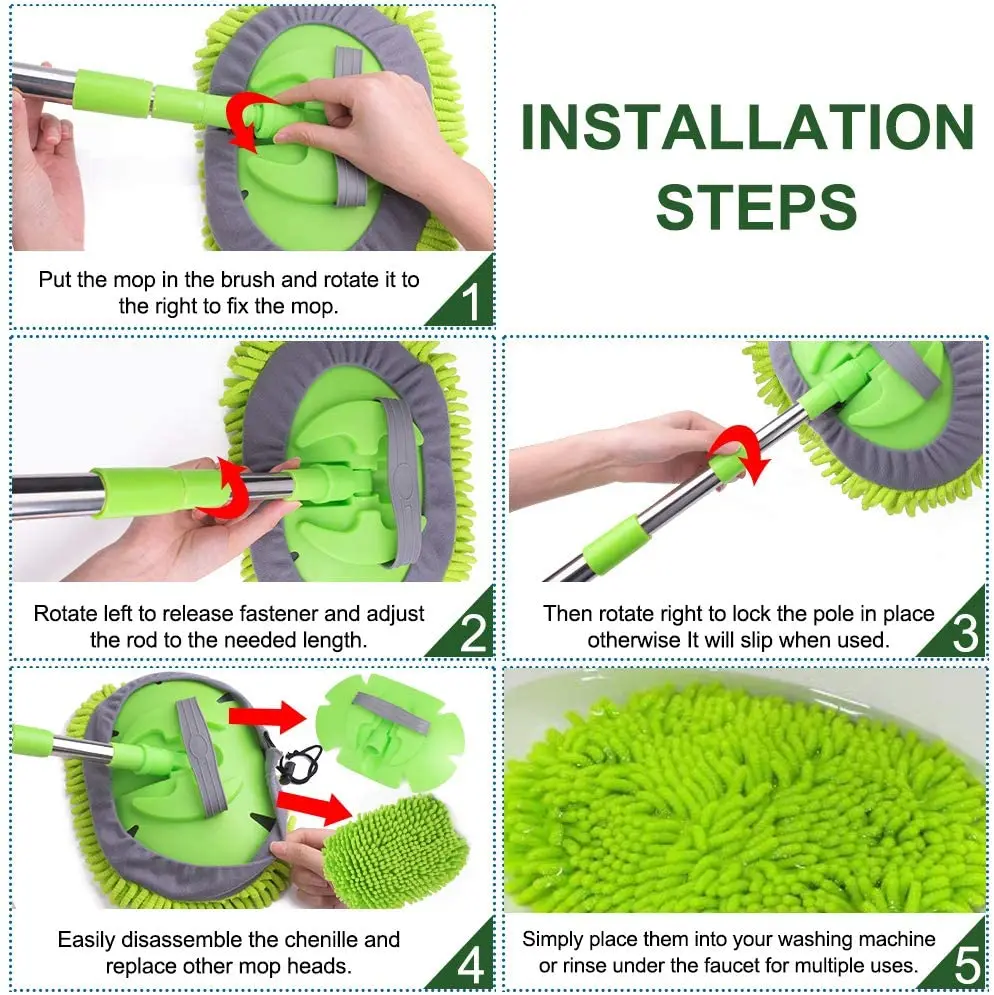 INSTALLATION STEPS

Put the mop in the brush and rotate it to the right to fix the mop.

1

Rotate left to release fastener and adjust the rod to the needed length.

2

Then rotate right to lock the pole in place otherwise It will slip when used.

3

Easily disassemble the chenille and replace other mop heads.

4

Simply place them into your washing machine or rinse under the faucet for multiple uses.

5