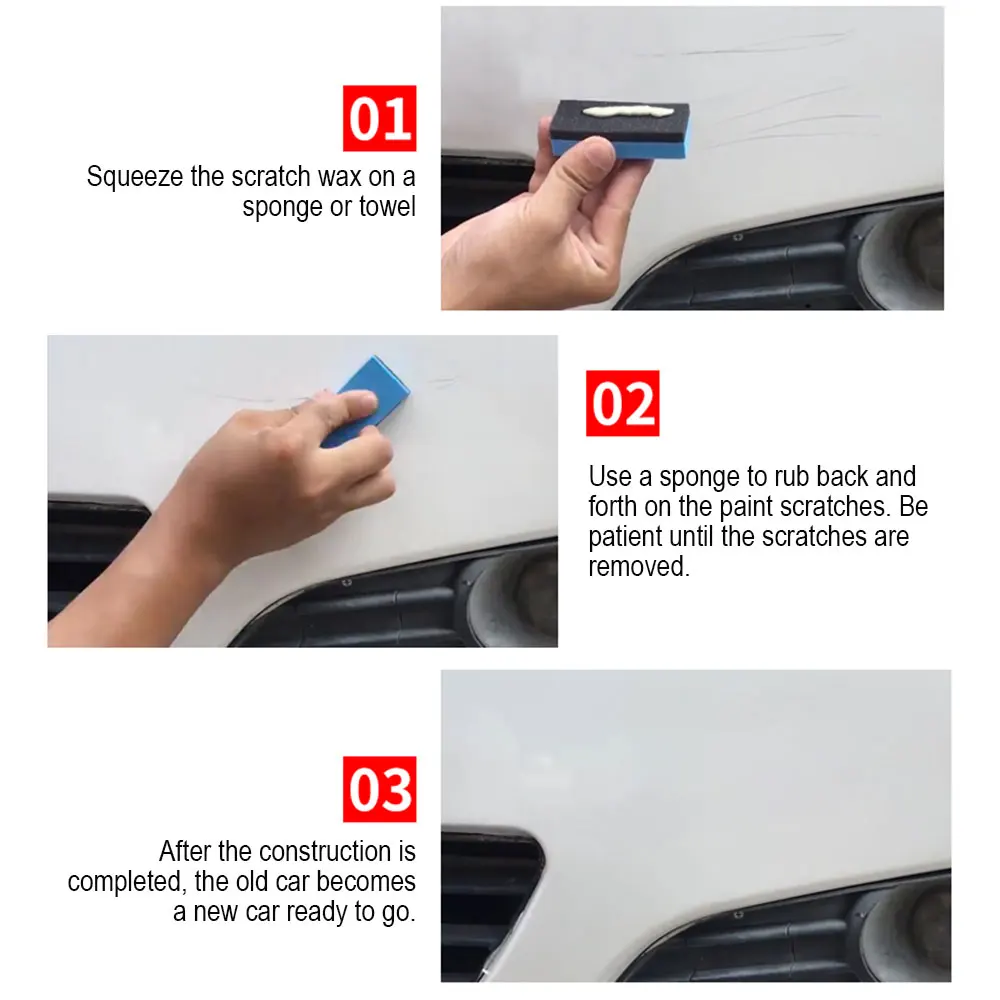 01

Squeeze the scratch wax on a sponge or towel

02

Use a sponge to rub back and forth on the paint scratches. Be patient until the scratches are removed.

03

After the construction is completed, the old car becomes a new car ready to go.