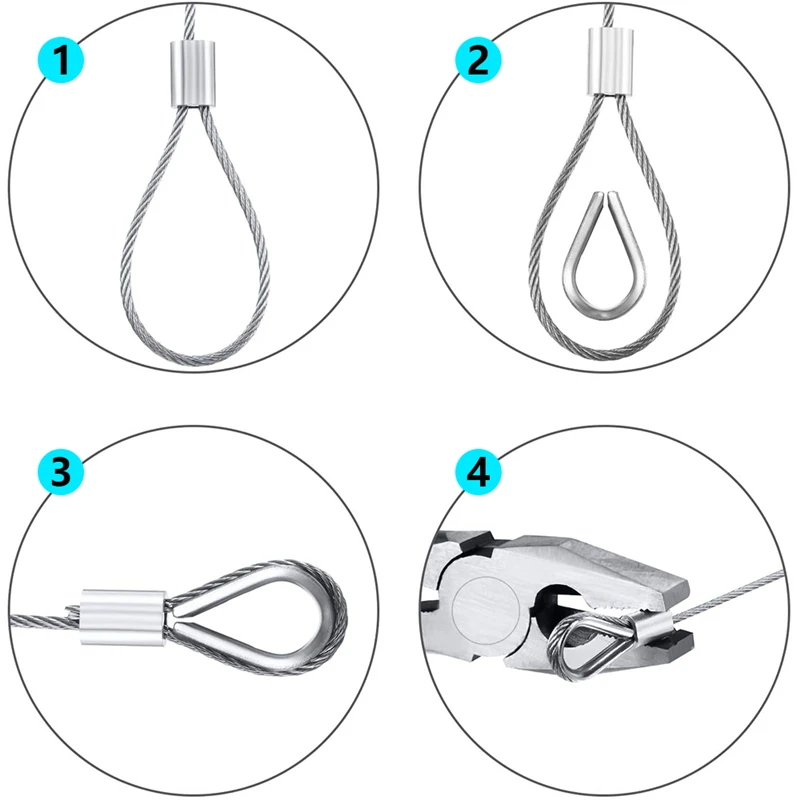 1
2
3
4