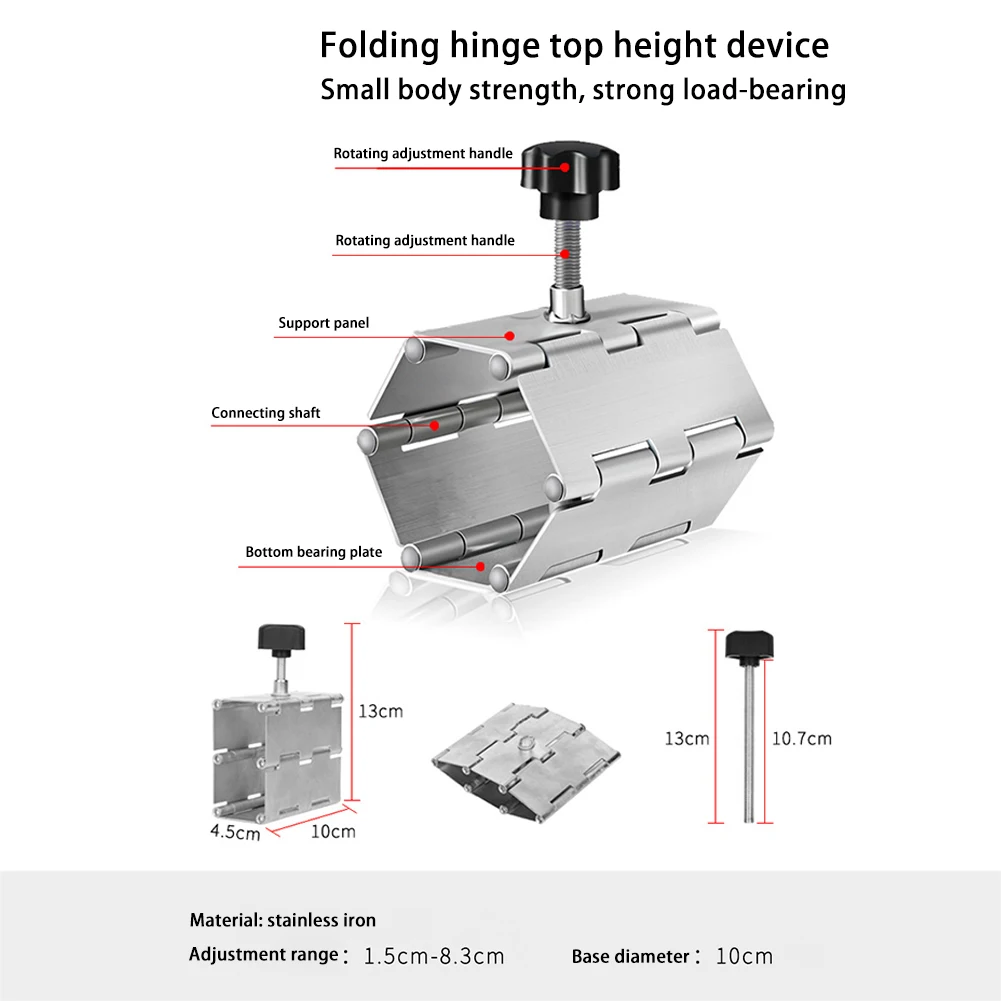 Folding hinge top height device
Small body strength, strong load-bearing

Rotating adjustment handle

Rotating adjustment handle

Support panel

Connecting shaft

Bottom bearing plate

13cm

4.5cm 10cm

13cm 10.7cm

Material: stainless iron

Adjustment range： 1.5cm-8.3cm Base diameter： 10cm