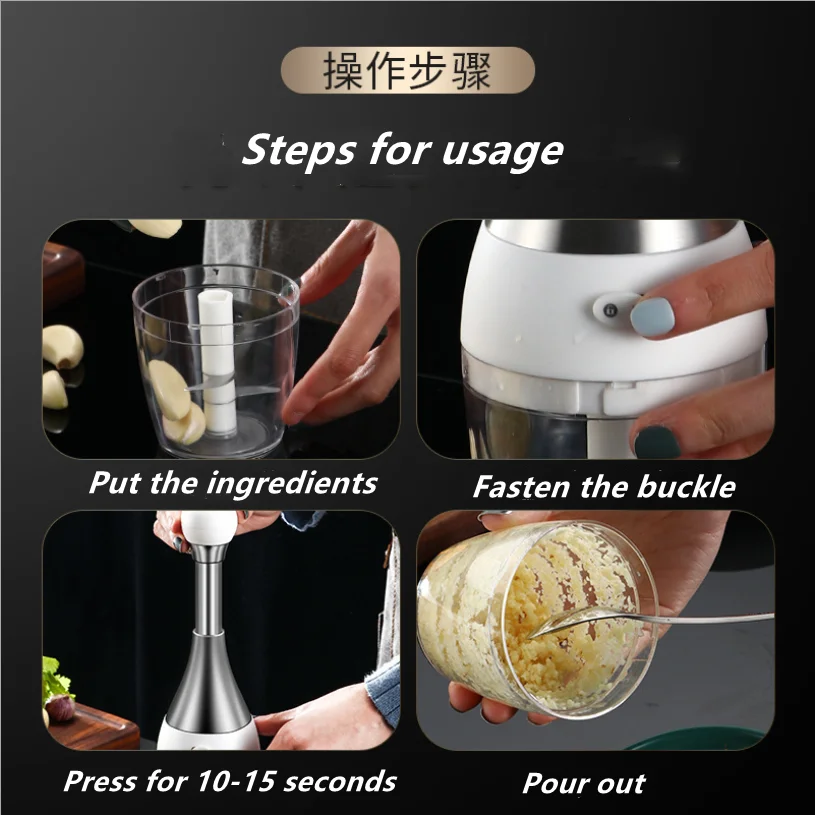 操作步骤

Steps for usage

Put the ingredients

Fasten the buckle

Press for 10-15 seconds

Pour out