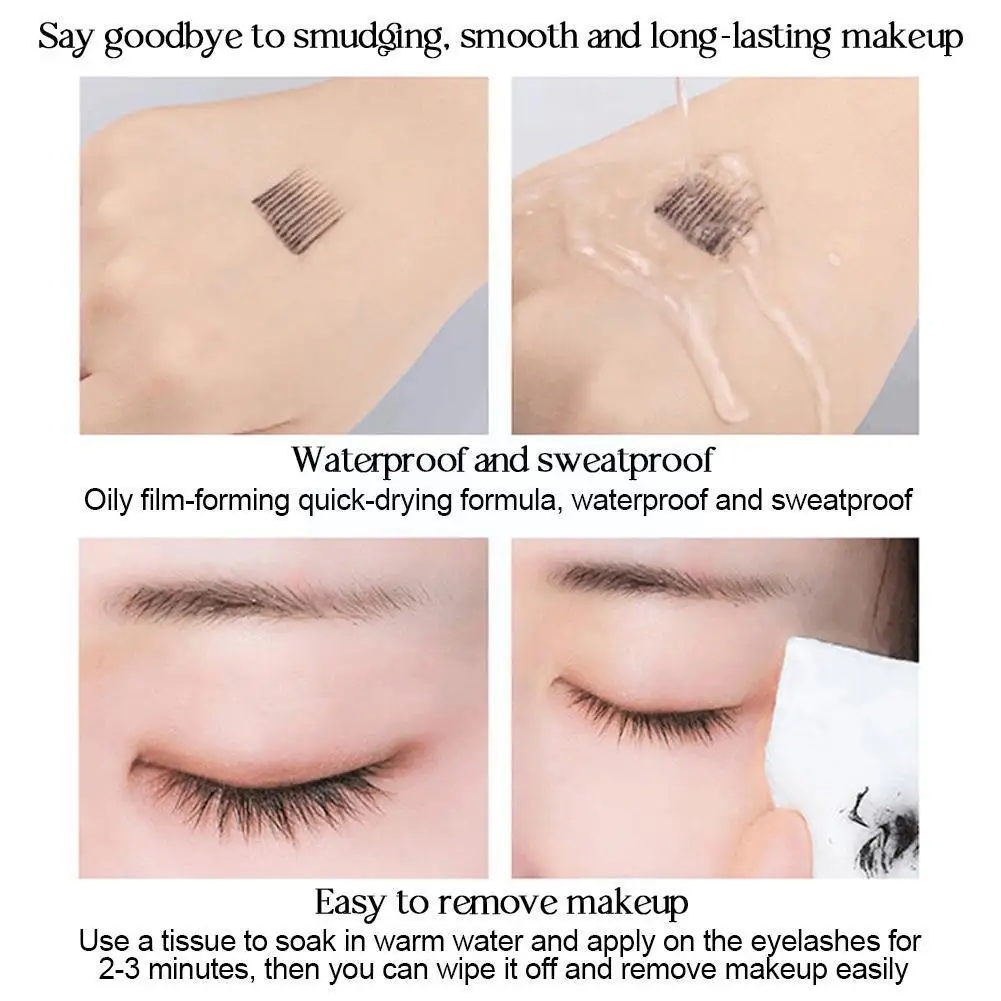 Say goodbye to smudging, smooth and long-lasting makeup

Waterproof and sweatproof
Oily film-forming quick-drying formula, waterproof and sweatproof

Easy to remove makeup
Use a tissue to soak in warm water and apply on the eyelashes for 2-3 minutes, then you can wipe it off and remove makeup easily