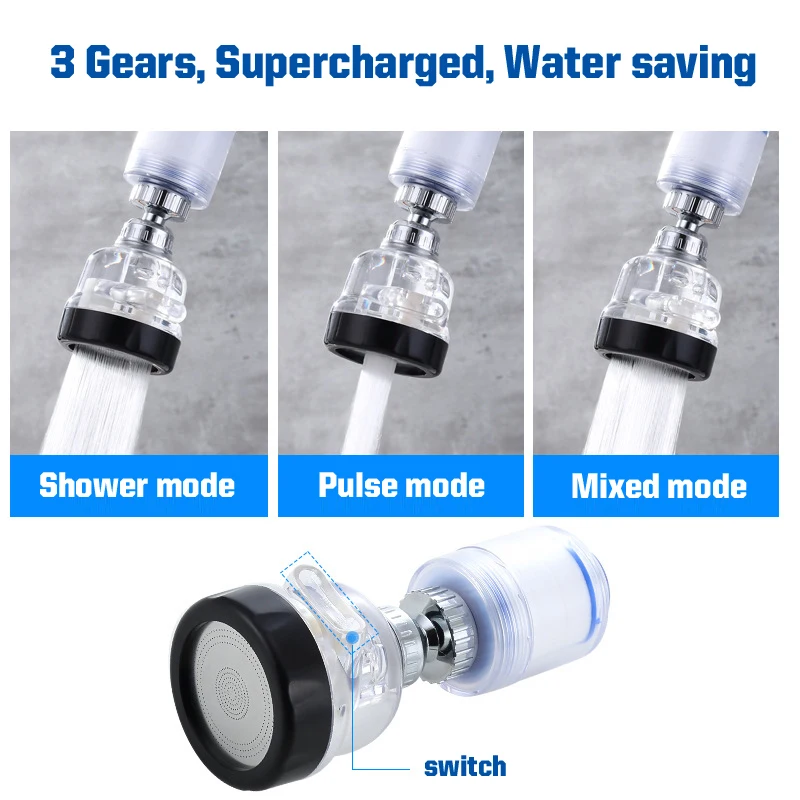 3 Gears, Supercharged, Water saving

Shower mode

Pulse mode

Mixed mode

switch