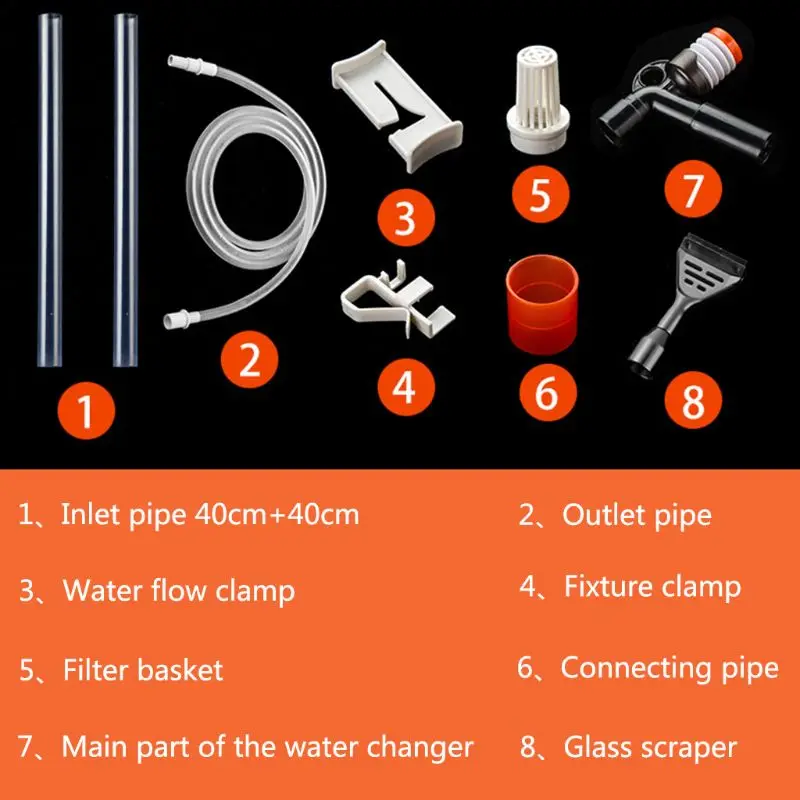 1
2
3
4
5
6
7
8

1、Inlet pipe 40cm+40cm
2、Outlet pipe
3、Water flow clamp
4、Fixture clamp
5、Filter basket
6、Connecting pipe
7、Main part of the water changer
8、Glass scraper