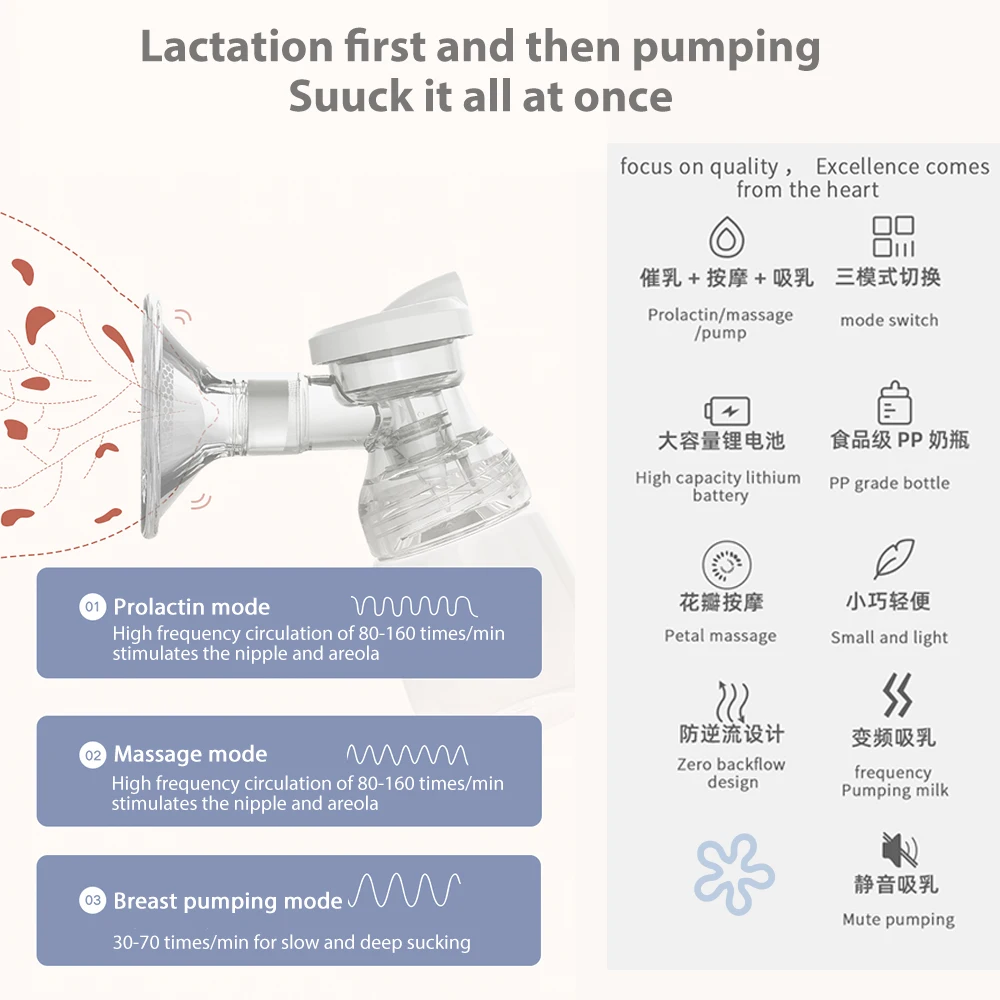 Lactation first and then pumping
Suuck it all at once

01 Prolactin mode
High frequency circulation of 80-160 times/min stimulates the nipple and areola

02 Massage mode
High frequency circulation of 80-160 times/min stimulates the nipple and areola

03 Breast pumping mode
30-70 times/min for slow and deep sucking

focus on quality， Excellence comes from the heart

催乳 + 按摩 + 吸乳
Prolactin/massage /pump

三模式切换
mode switch

大容量锂电池
High capacity lithium battery

食品级 PP 奶瓶
PP grade bottle

花瓣按摩
Petal massage

小巧轻便
Small and light

防逆流设计
Zero backflow design

变频吸乳
frequency Pumping milk

静音吸乳
Mute pumping