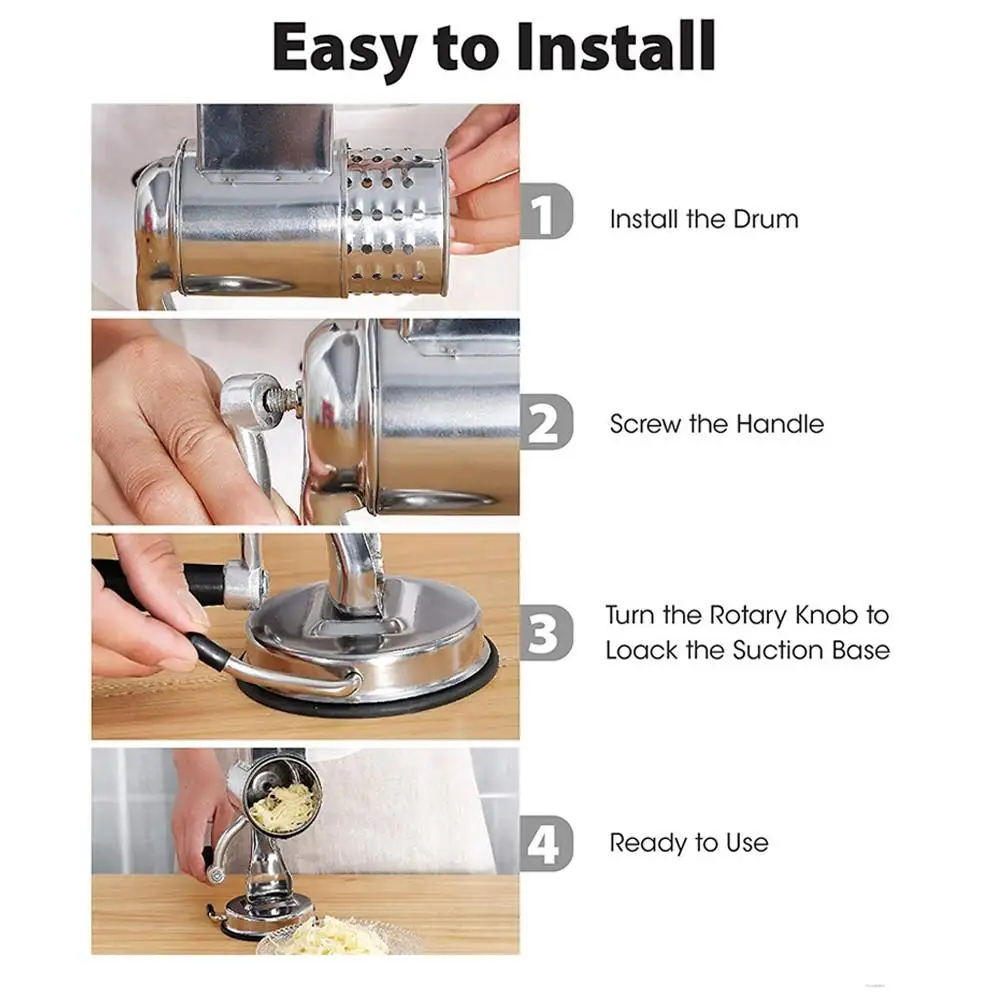 Easy to Install

1 Install the Drum

2 Screw the Handle

3 Turn the Rotary Knob to Loack the Suction Base

4 Ready to Use