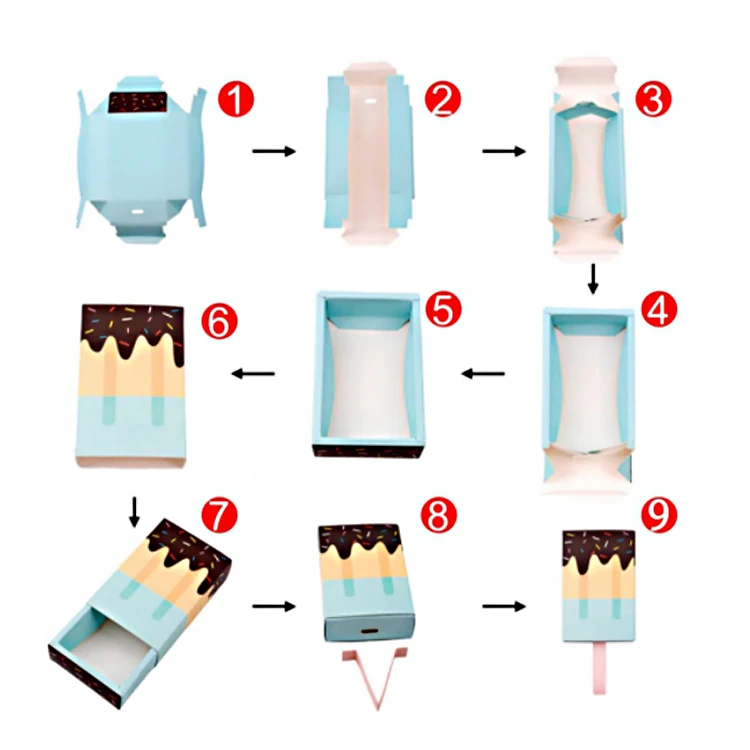 1
2
3
4
5
6
7
8
9