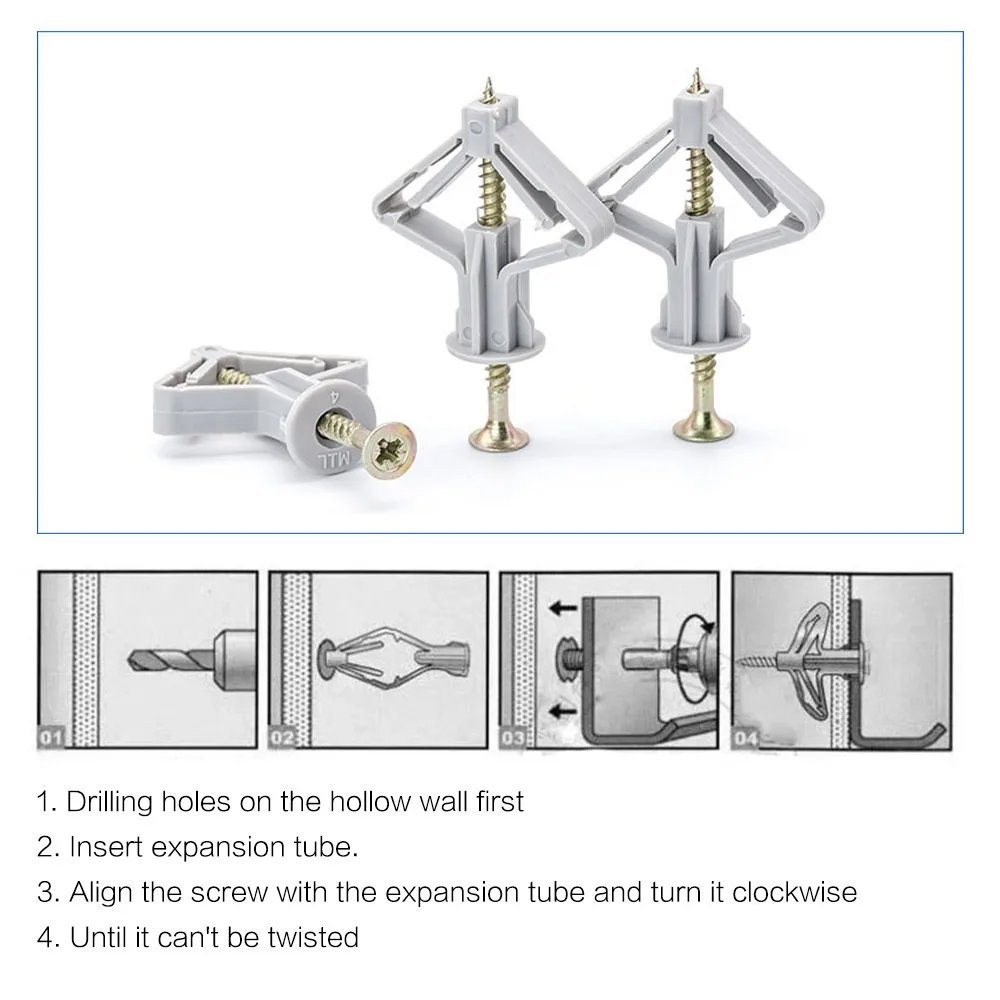 4
MJL

01

02

03

04

1. Drilling holes on the hollow wall first

2. Insert expansion tube.

3. Align the screw with the expansion tube and turn it clockwise

4. Until it can't be twisted