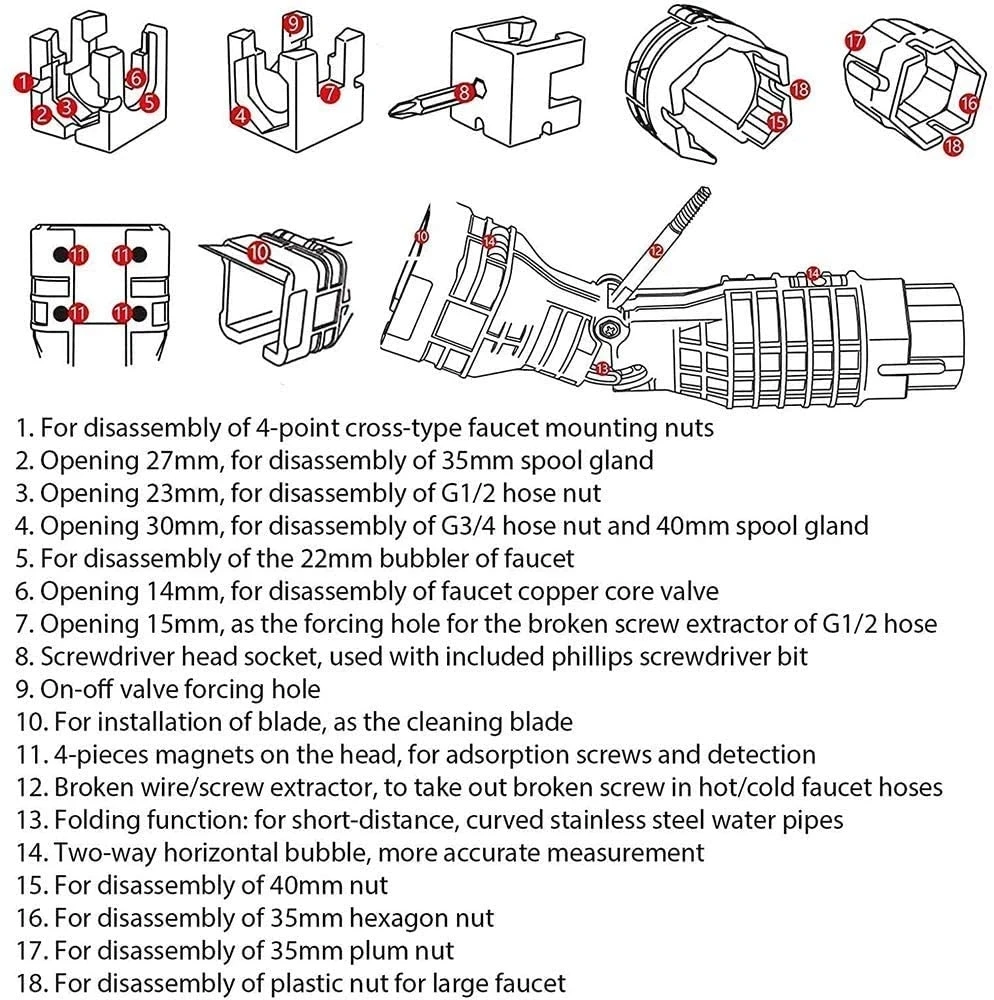 1 2 3 6 5 9 4 7 8 18 15 17 16 18

11 11 11 11 10 10 14 12 14 13

1. For disassembly of 4-point cross-type faucet mounting nuts
2. Opening 27mm, for disassembly of 35mm spool gland
3. Opening 23mm, for disassembly of G1/2 hose nut
4. Opening 30mm, for disassembly of G3/4 hose nut and 40mm spool gland
5. For disassembly of the 22mm bubbler of faucet
6. Opening 14mm, for disassembly of faucet copper core valve
7. Opening 15mm, as the forcing hole for the broken screw extractor of G1/2 hose
8. Screwdriver head socket, used with included phillips screwdriver bit
9. On-off valve forcing hole
10. For installation of blade, as the cleaning blade
11. 4-pieces magnets on the head, for adsorption screws and detection
12. Broken wire/screw extractor, to take out broken screw in hot/cold faucet hoses
13. Folding function: for short-distance, curved stainless steel water pipes
14. Two-way horizontal bubble, more accurate measurement
15. For disassembly of 40mm nut
16. For disassembly of 35mm hexagon nut
17. For disassembly of 35mm plum nut
18. For disassembly of plastic nut for large faucet