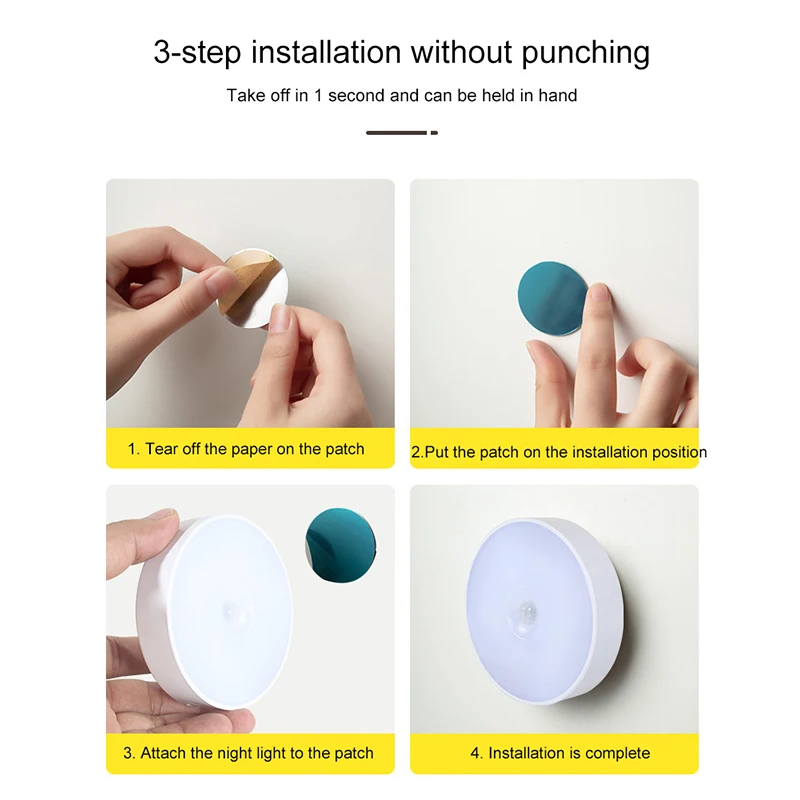 3-step installation without punching

Take off in 1 second and can be held in hand

1. Tear off the paper on the patch

2.Put the patch on the installation position

3. Attach the night light to the patch

4. Installation is complete