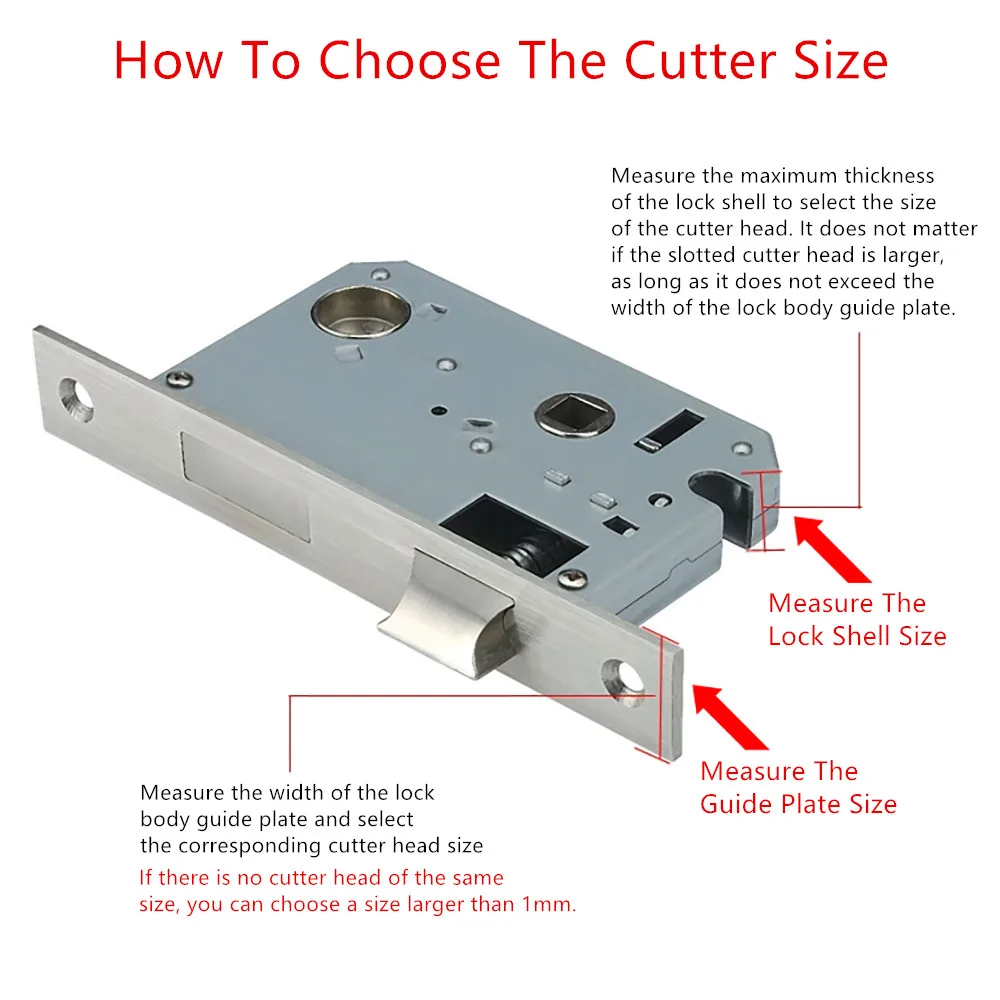 How To Choose The Cutter Size

Measure the maximum thickness of the lock shell to select the size of the cutter head. It does not matter if the slotted cutter head is larger, as long as it does not exceed the width of the lock body guide plate.

Measure The Lock Shell Size

Measure The Guide Plate Size

Measure the width of the lock body guide plate and select the corresponding cutter head size

If there is no cutter head of the same size, you can choose a size larger than 1mm.