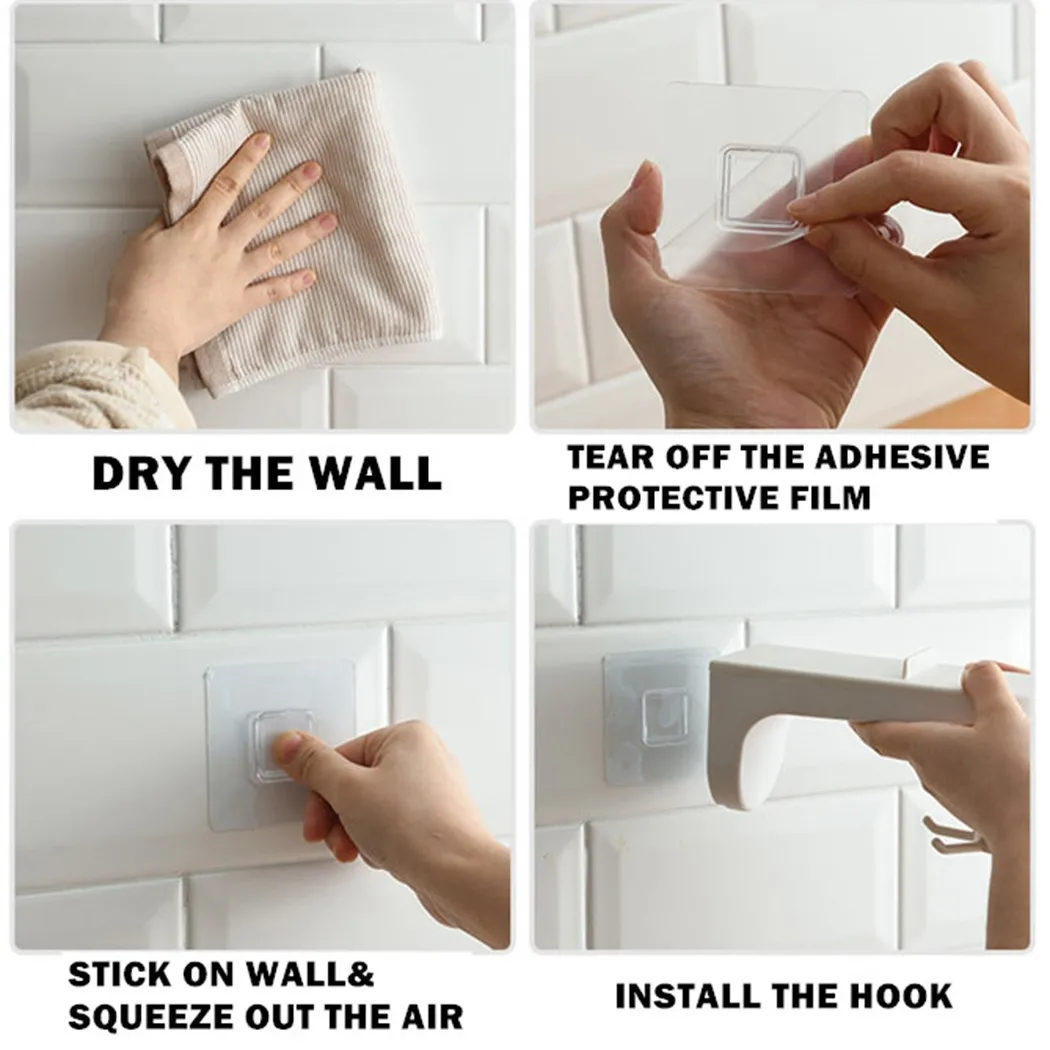 DRY THE WALL

TEAR OFF THE ADHESIVE PROTECTIVE FILM

STICK ON WALL& SQUEEZE OUT THE AIR

INSTALL THE HOOK