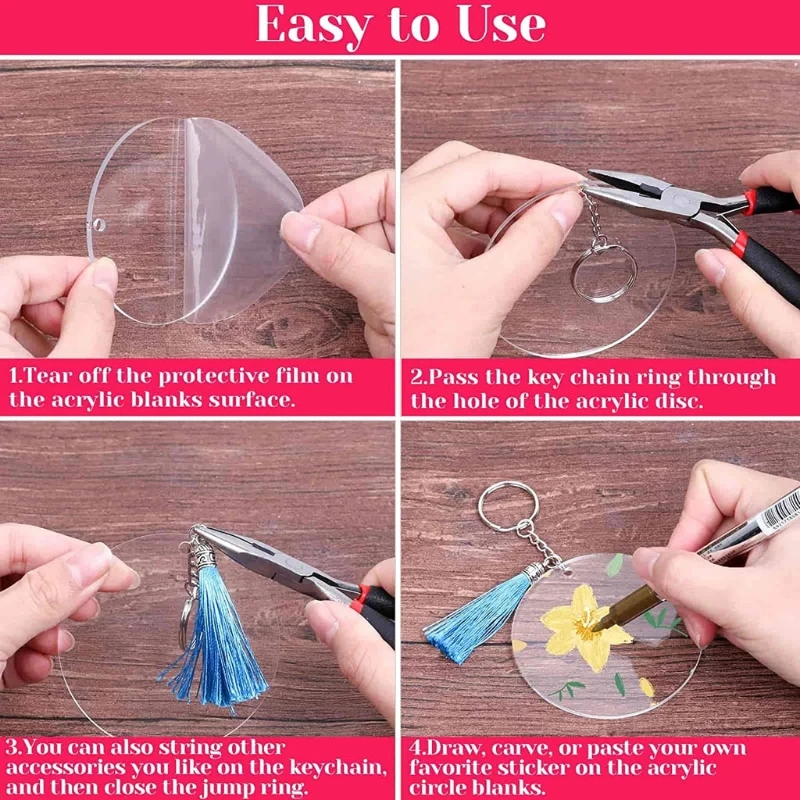 Easy to Use

1.Tear off the protective film on the acrylic blanks surface.

2.Pass the key chain ring through the hole of the acrylic disc.

3.You can also string other accessories you like on the keychain, and then close the jump ring.

4.Draw, carve, or paste your own favorite sticker on the acrylic circle blanks.