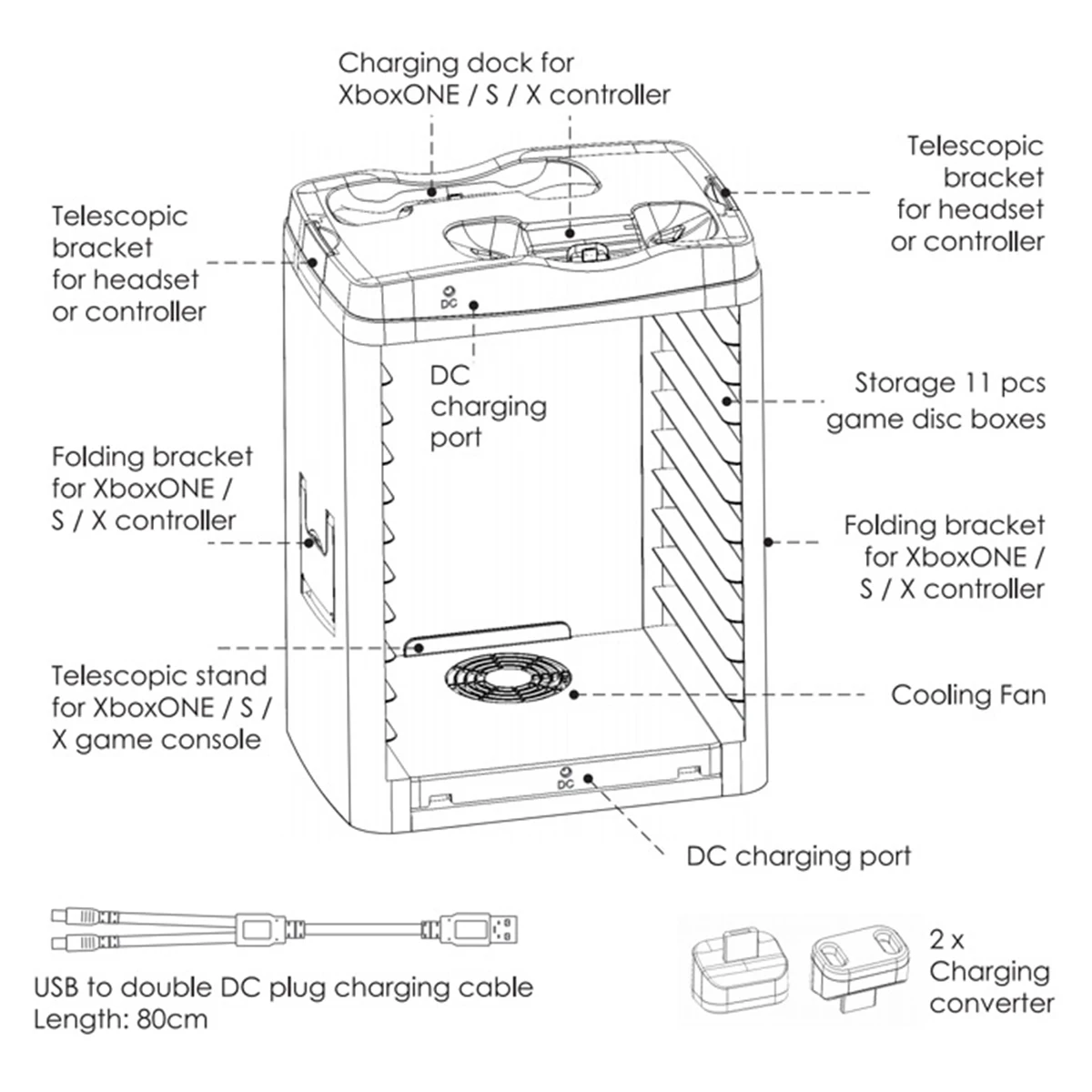 Charging dock for XboxONE / S / X controller

Telescopic bracket for headset or controller

Telescopic bracket for headset or controller

DC

DC charging port

Storage 11 pcs game disc boxes

Folding bracket for XboxONE / S / X controller

Folding bracket for XboxONE / S / X controller

Telescopic stand for XboxONE / S / X game console

Cooling Fan

DC

DC charging port

USB to double DC plug charging cable
Length: 80cm

2 x Charging converter