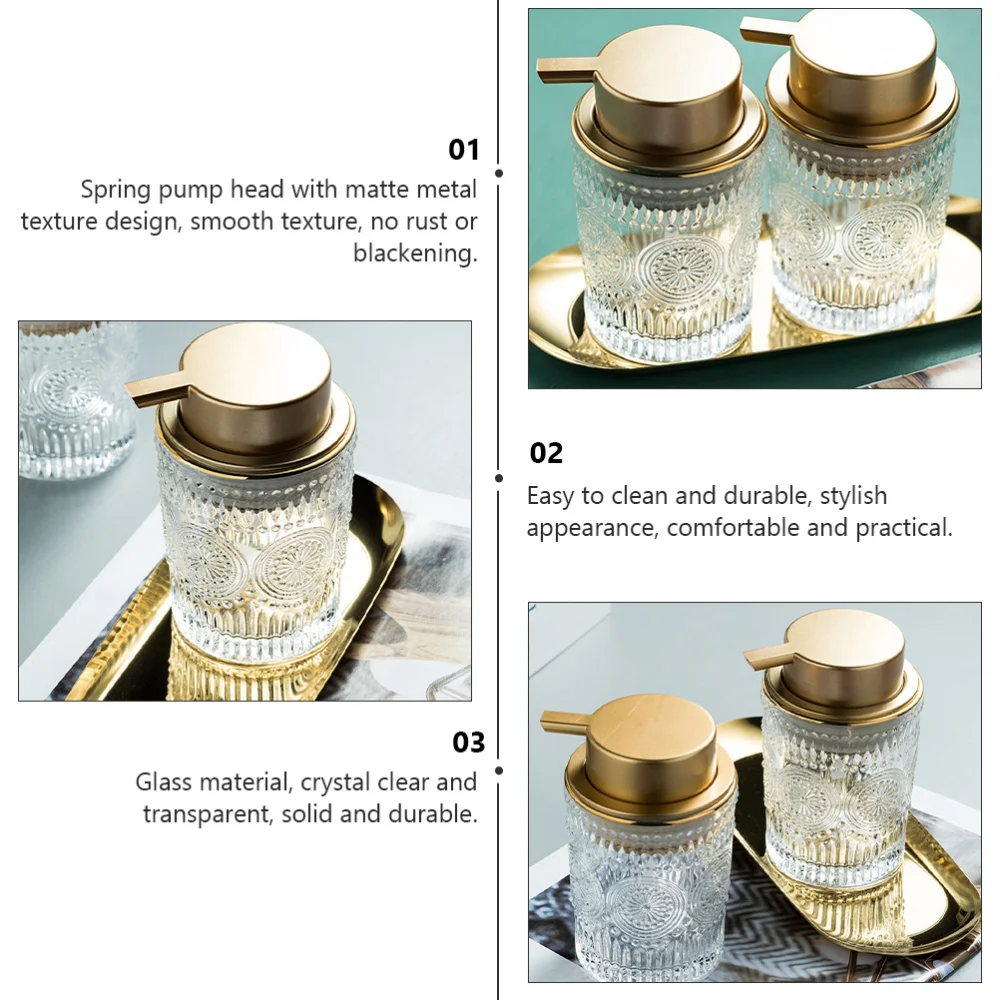 01

Spring pump head with matte metal texture design, smooth texture, no rust or blackening.

02

Easy to clean and durable, stylish appearance, comfortable and practical.

03

Glass material, crystal clear and transparent, solid and durable.