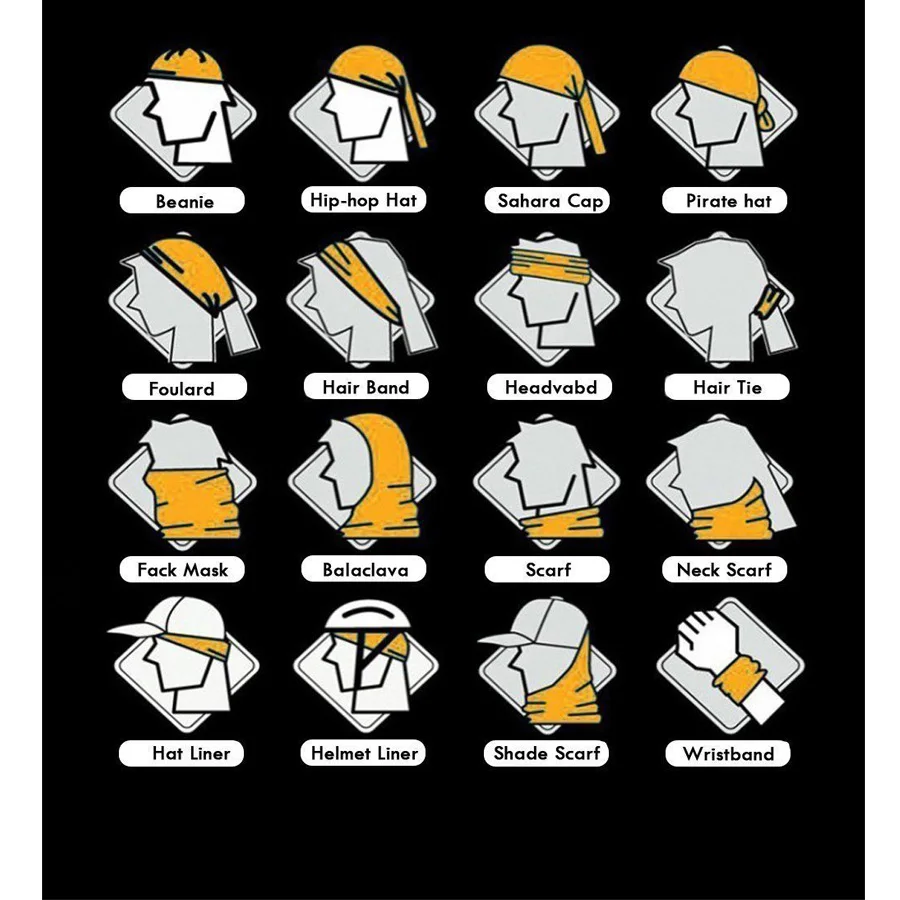 Beanie
Hip-hop Hat
Sahara Cap
Pirate hat
Foulard
Hair Band
Headvabd
Hair Tie
Fack Mask
Balaclava
Scarf
Neck Scarf
Hat Liner
Helmet Liner
Shade Scarf
Wristband