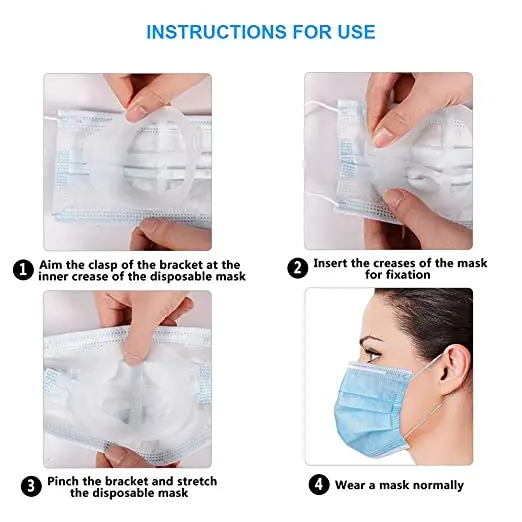 INSTRUCTIONS FOR USE

1 Aim the clasp of the bracket at the inner crease of the disposable mask

2 Insert the creases of the mask for fixation

3 Pinch the bracket and stretch the disposable mask

4 Wear a mask normally