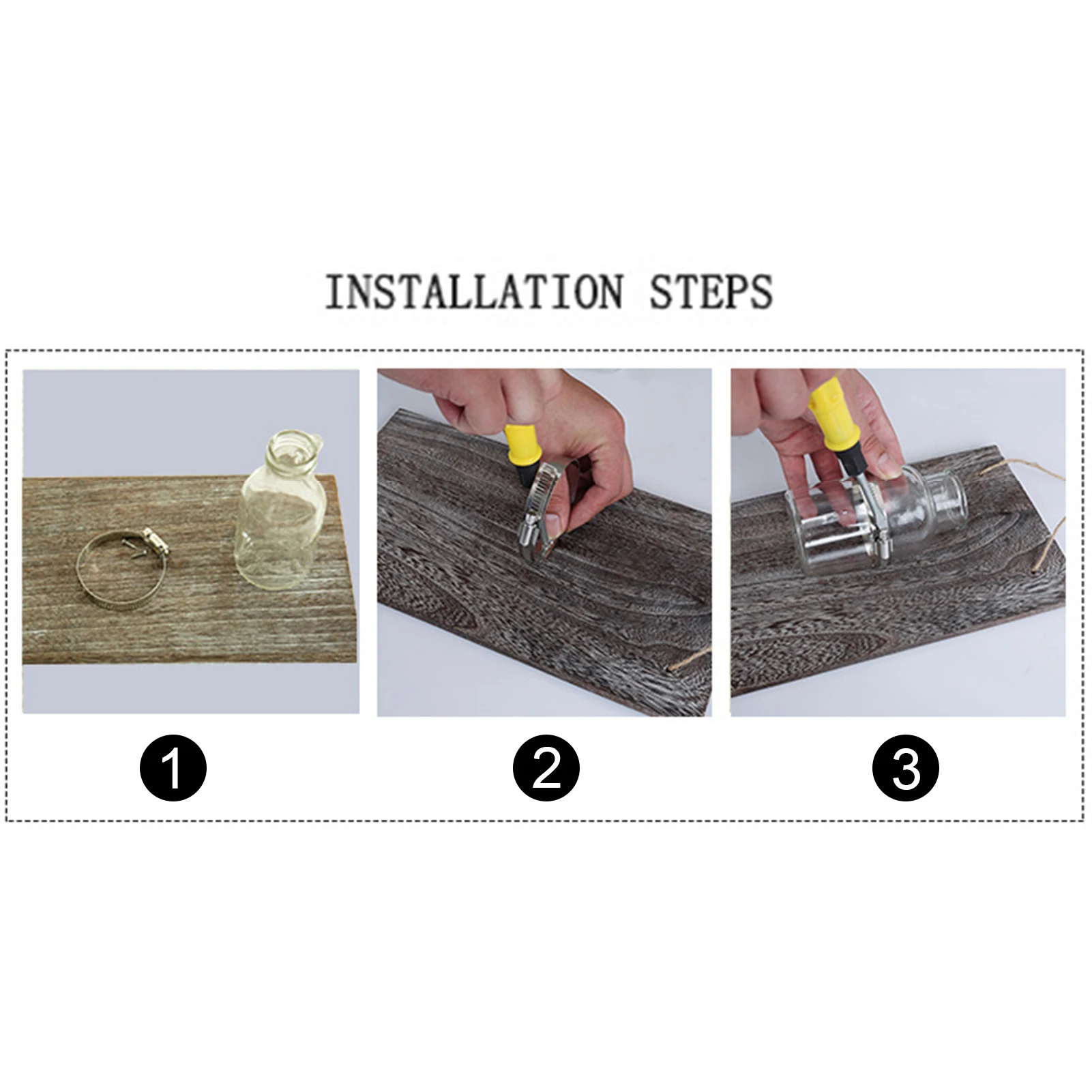 INSTALLATION STEPS

1

2

3