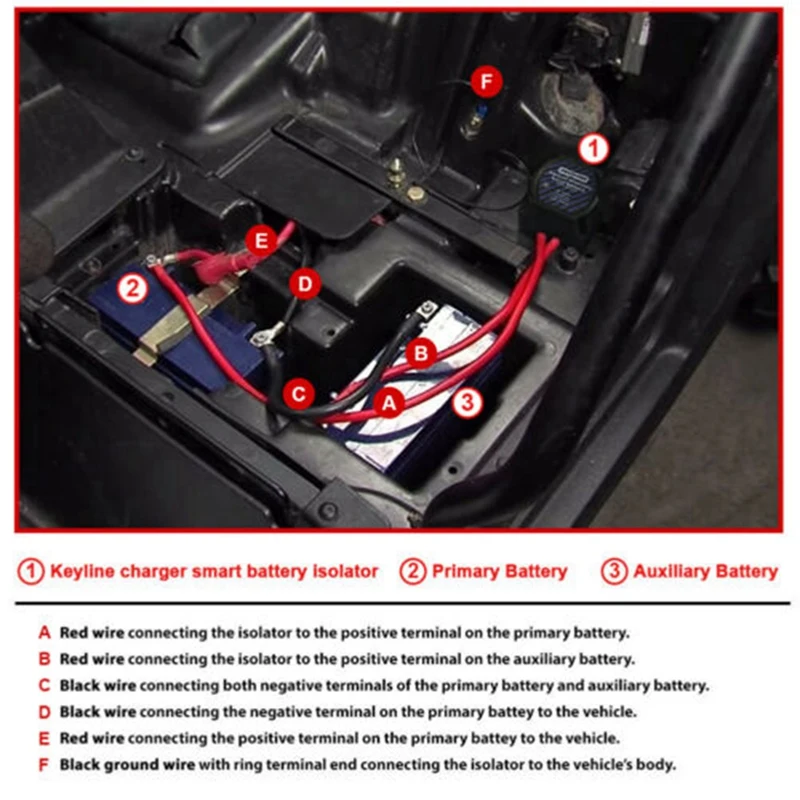 F

1

E

2

D

B

C

A

3

1 Keyline charger smart battery isolator 2 Primary Battery 3 Auxiliary Battery

A Red wire connecting the isolator to the positive terminal on the primary battery.
B Red wire connecting the isolator to the positive terminal on the auxiliary battery.
C Black wire connecting both negative terminals of the primary battery and auxiliary battery.
D Black wire connecting the negative terminal on the primary battey to the vehicle.
E Red wire connecting the positive terminal on the primary battey to the vehicle.
F Black ground wire with ring terminal end connecting the isolator to the vehicle's body.