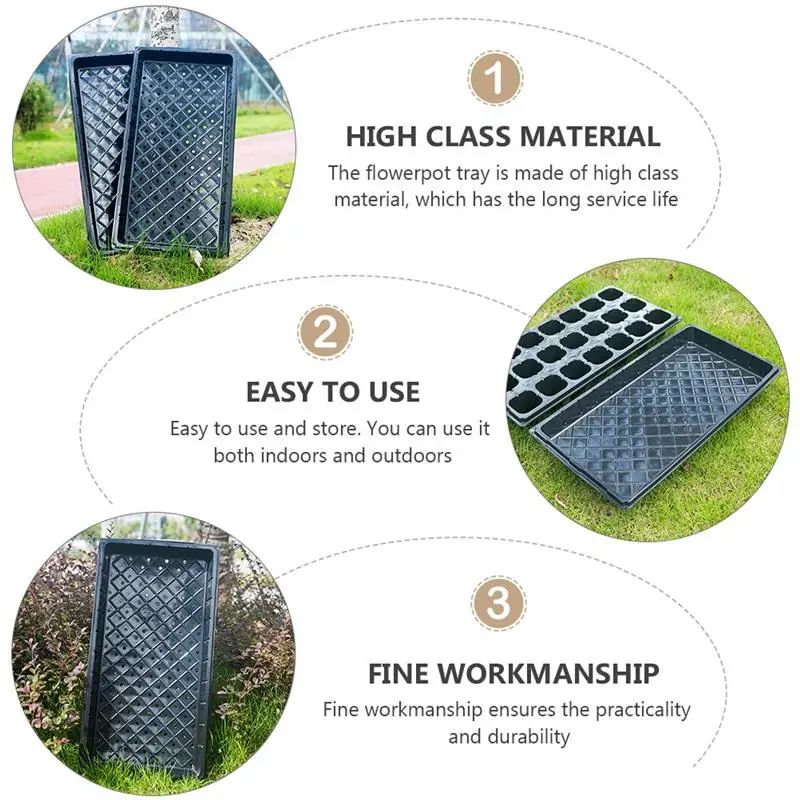 1

HIGH CLASS MATERIAL

The flowerpot tray is made of high class material, which has the long service life

2

EASY TO USE

Easy to use and store. You can use it both indoors and outdoors

3

FINE WORKMANSHIP

Fine workmanship ensures the practicality and durability