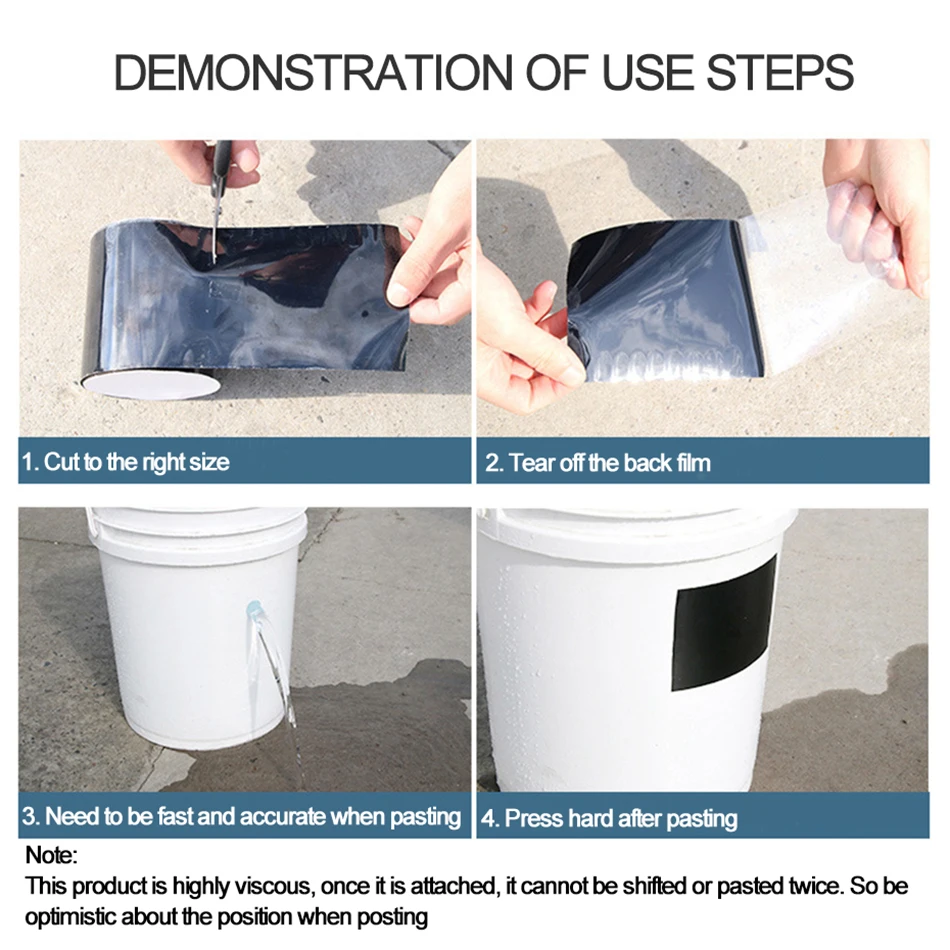 DEMONSTRATION OF USE STEPS

1. Cut to the right size

2. Tear off the back film

3. Need to be fast and accurate when pasting

4. Press hard after pasting

Note:
This product is highly viscous, once it is attached, it cannot be shifted or pasted twice. So be optimistic about the position when posting