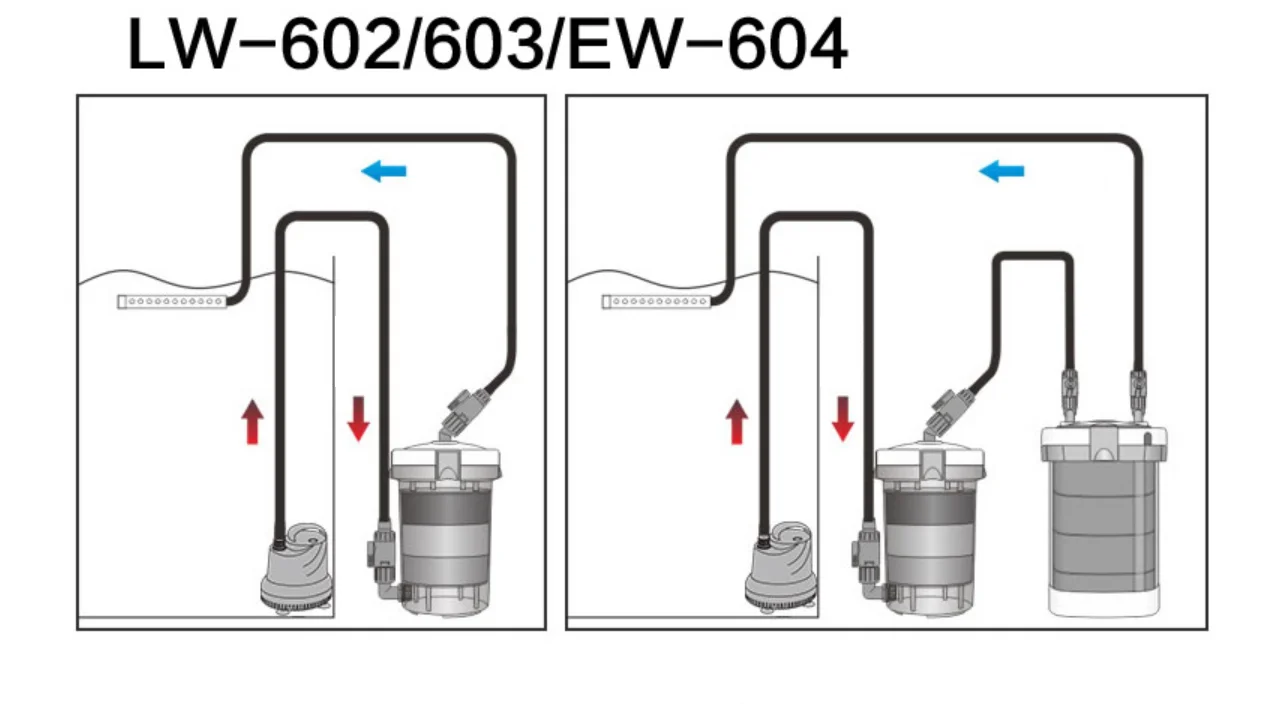 LW-602/603/EW-604