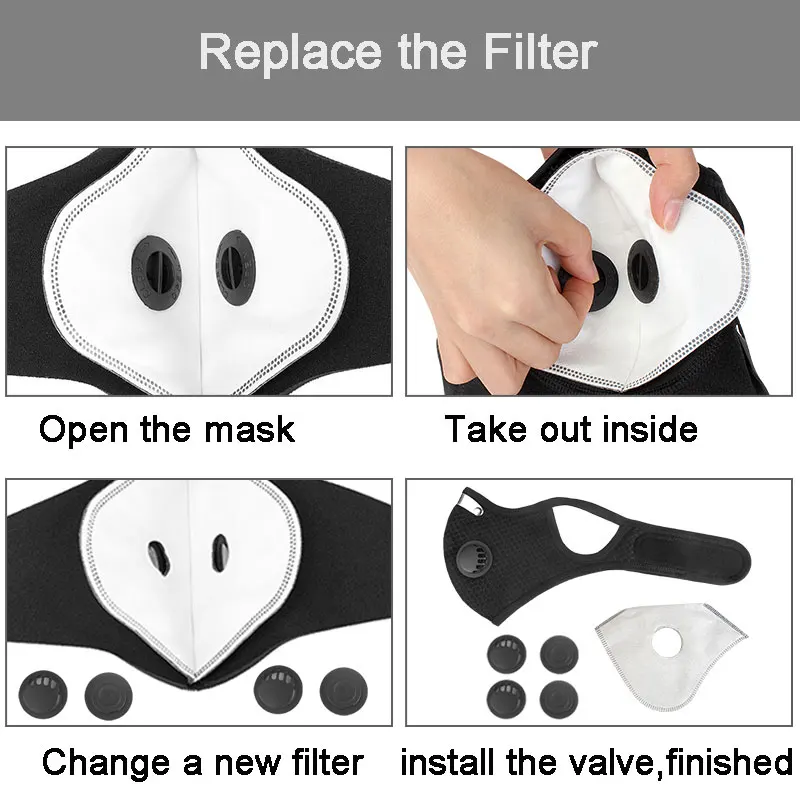 Replace the Filter

Open the mask

Take out inside

Change a new filter

install the valve,finished