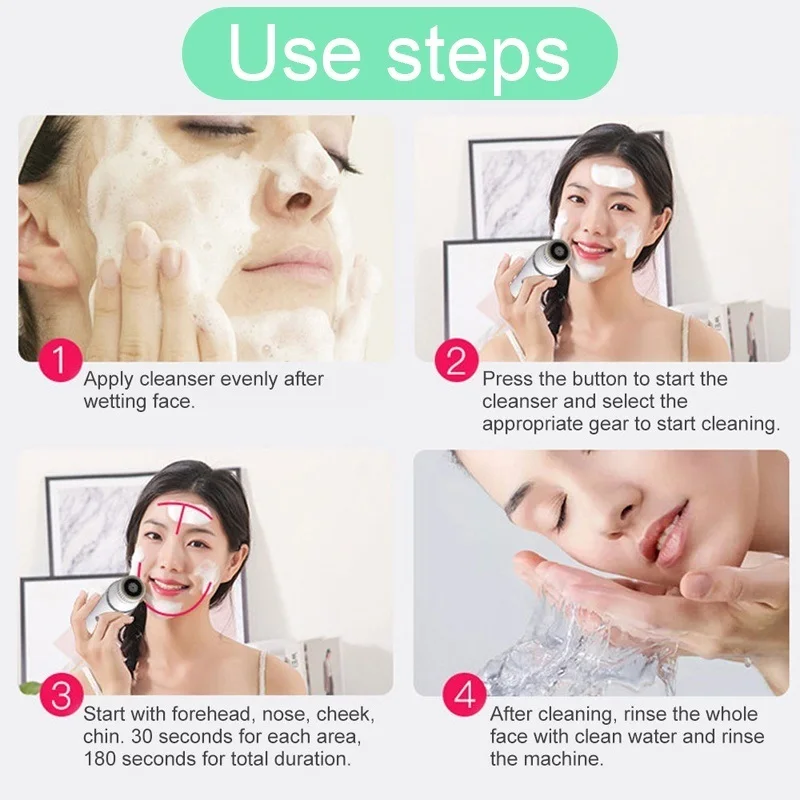 Use steps

1
Apply cleanser evenly after wetting face.

2
Press the button to start the cleanser and select the appropriate gear to start cleaning.

3
Start with forehead, nose, cheek, chin. 30 seconds for each area, 180 seconds for total duration.

4
After cleaning, rinse the whole face with clean water and rinse the machine.