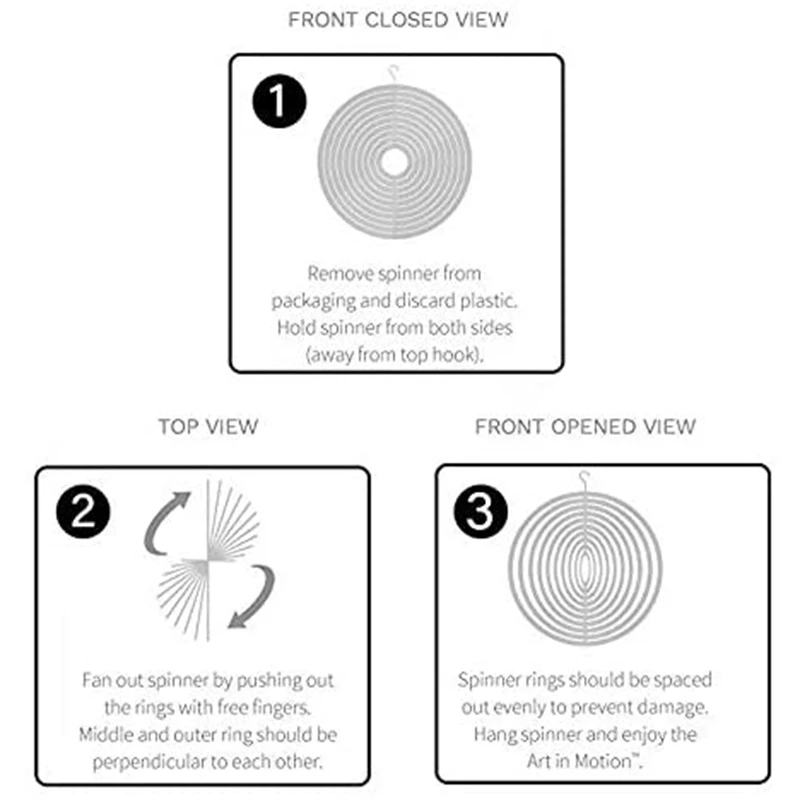 FRONT CLOSED VIEW

1

Remove spinner from packaging and discard plastic. Hold spinner from both sides (away from top hook).

TOP VIEW

2

Fan out spinner by pushing out the rings with free fingers. Middle and outer ring should be perpendicular to each other.

FRONT OPENED VIEW

3

Spinner rings should be spaced out evenly to prevent damage. Hang spinner and enjoy the Art in Motion™.