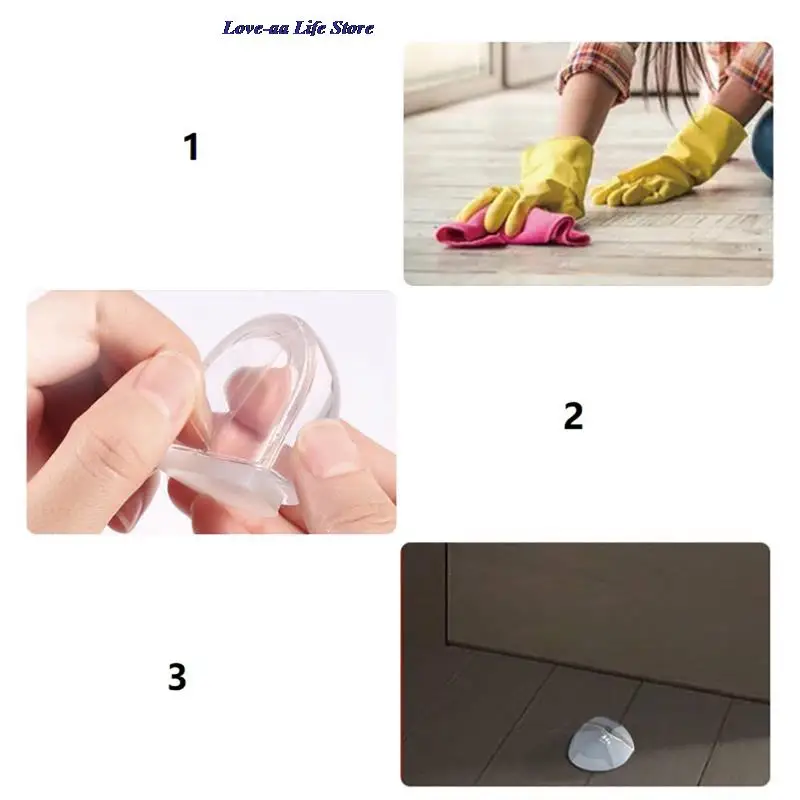 Love-aa Life Store

1

2

3