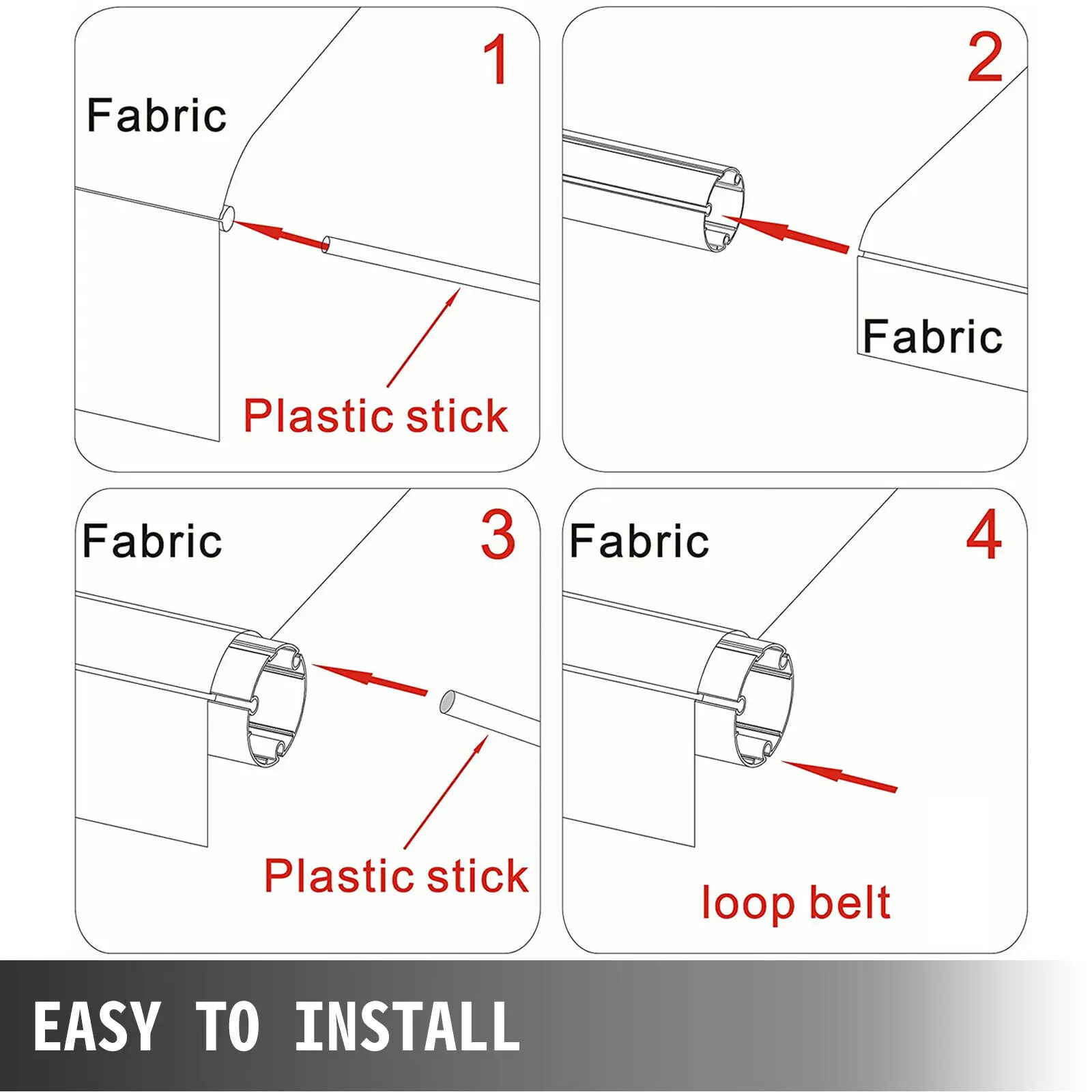 1
Fabric
Plastic stick

2
Fabric

3
Fabric
Plastic stick

4
Fabric
loop belt

EASY TO INSTALL