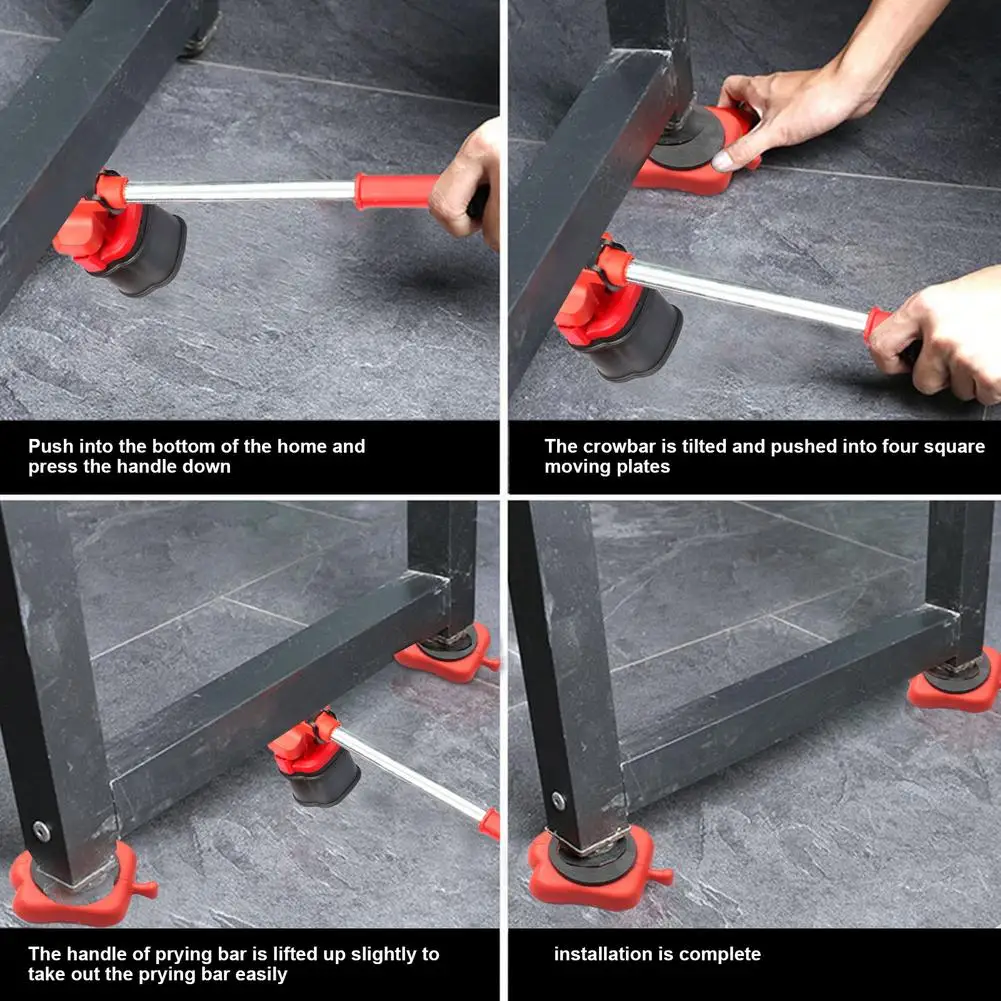 Push into the bottom of the home and press the handle down

The crowbar is tilted and pushed into four square moving plates

The handle of prying bar is lifted up slightly to take out the prying bar easily

installation is complete