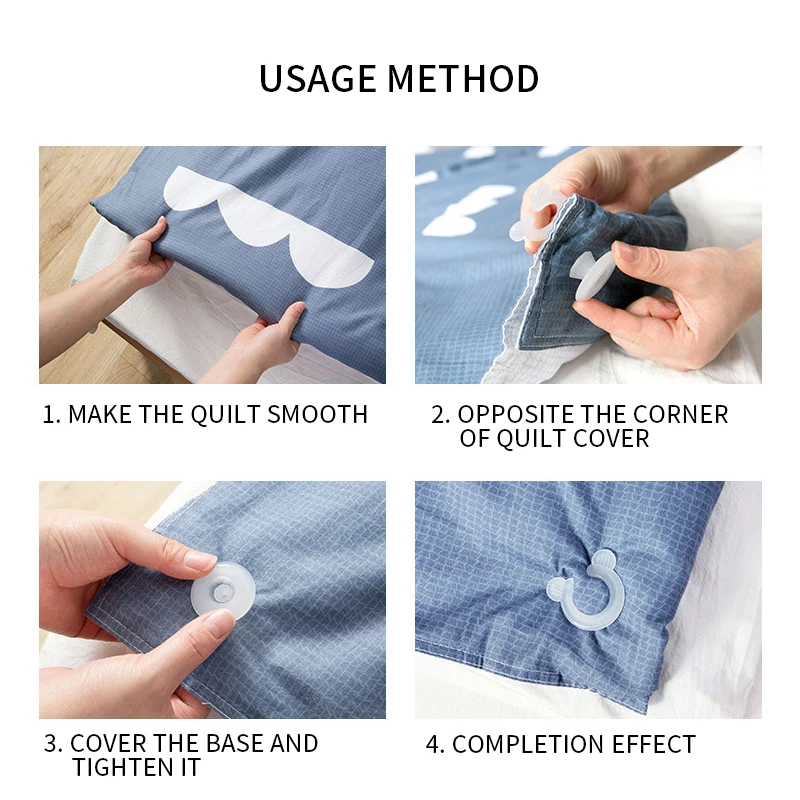 USAGE METHOD

1. MAKE THE QUILT SMOOTH

2. OPPOSITE THE CORNER OF QUILT COVER

3. COVER THE BASE AND TIGHTEN IT

4. COMPLETION EFFECT