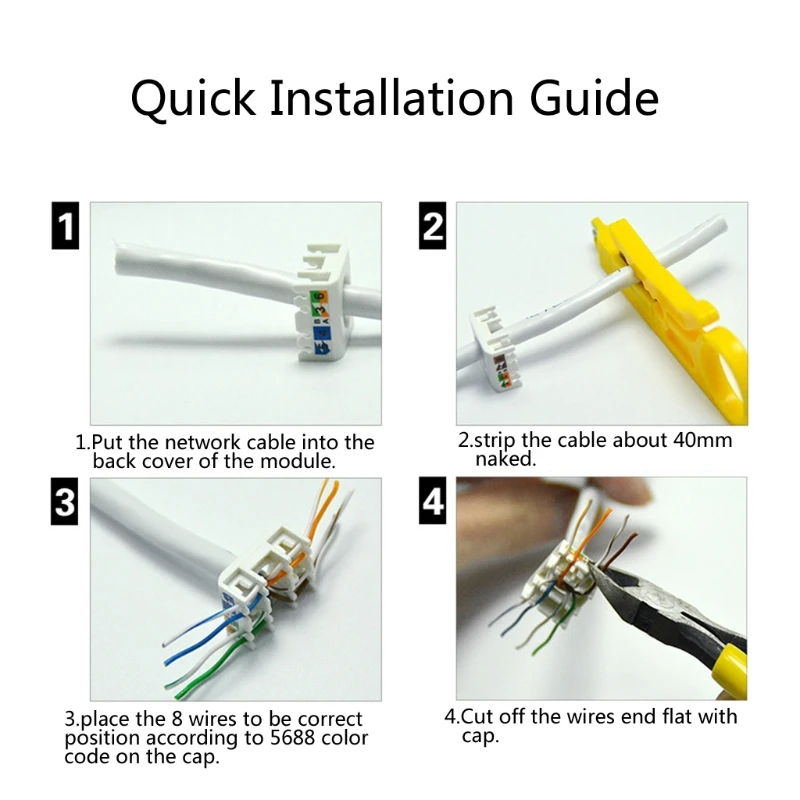 Quick Installation Guide

1

1.Put the network cable into the back cover of the module.

2

2.strip the cable about 40mm naked.

3

3.place the 8 wires to be correct position according to 5688 color code on the cap.

4

4.Cut off the wires end flat with cap.