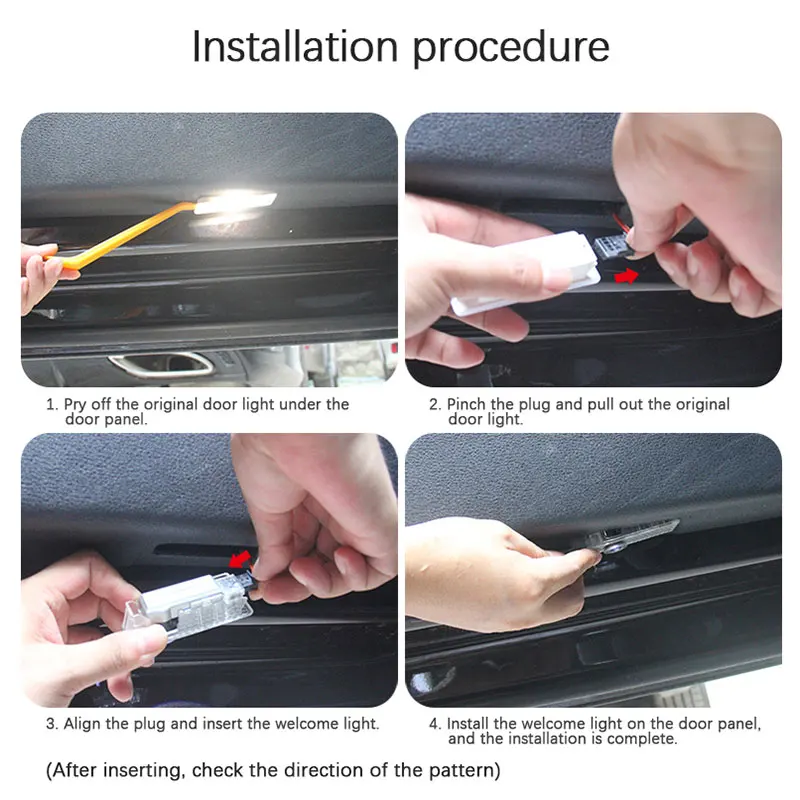 Installation procedure

1. Pry off the original door light under the door panel.

2. Pinch the plug and pull out the original door light.

3. Align the plug and insert the welcome light.

4. Install the welcome light on the door panel, and the installation is complete.

(After inserting, check the direction of the pattern)