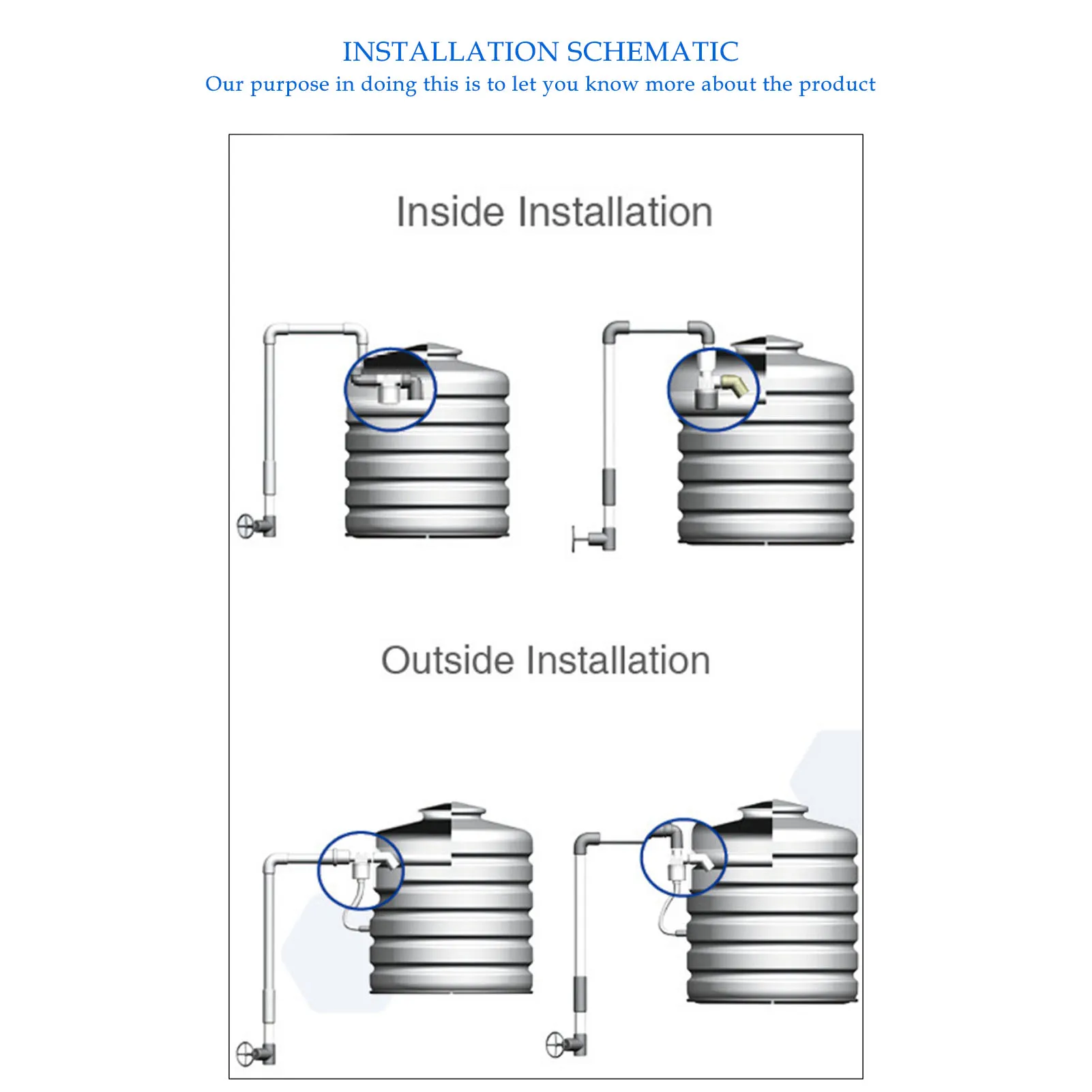 INSTALLATION SCHEMATIC
Our purpose in doing this is to let you know more about the product

Inside Installation

Outside Installation