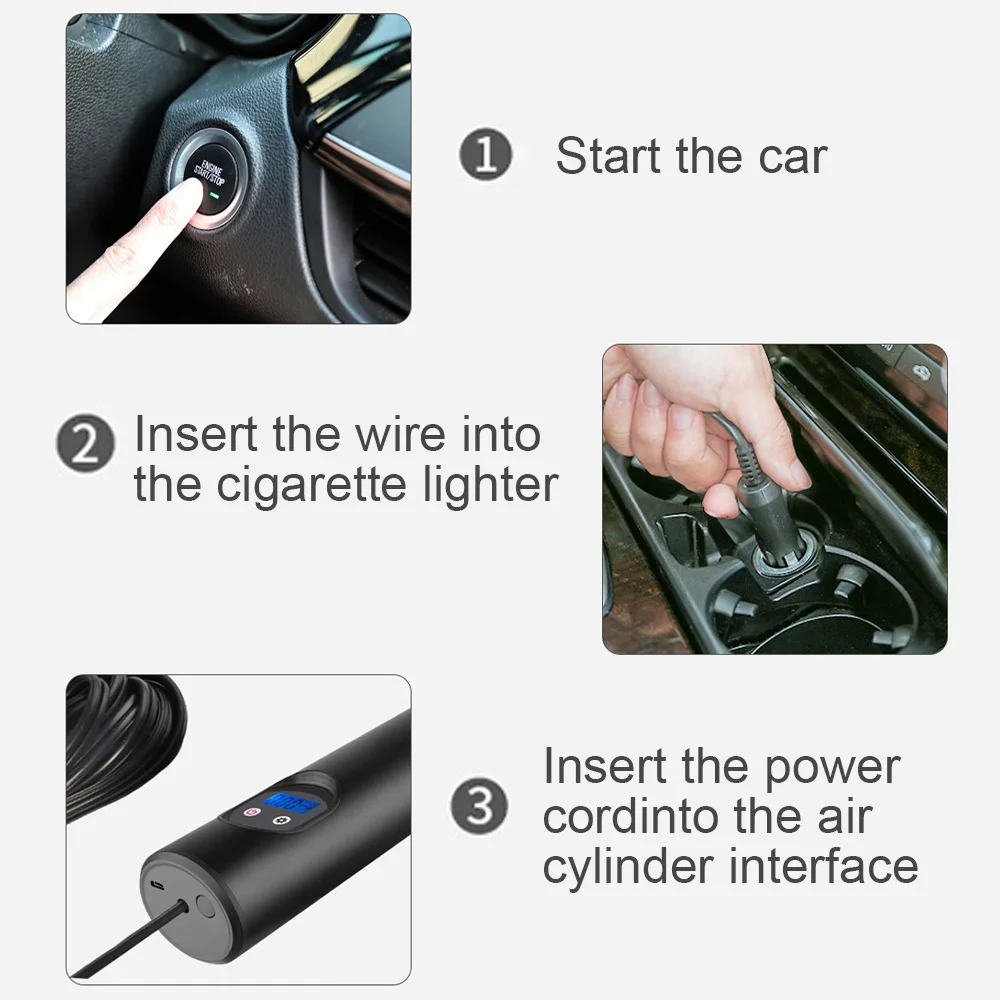 ENGINE START/STOP

1 Start the car

2 Insert the wire into the cigarette lighter

3 Insert the power cordinto the air cylinder interface