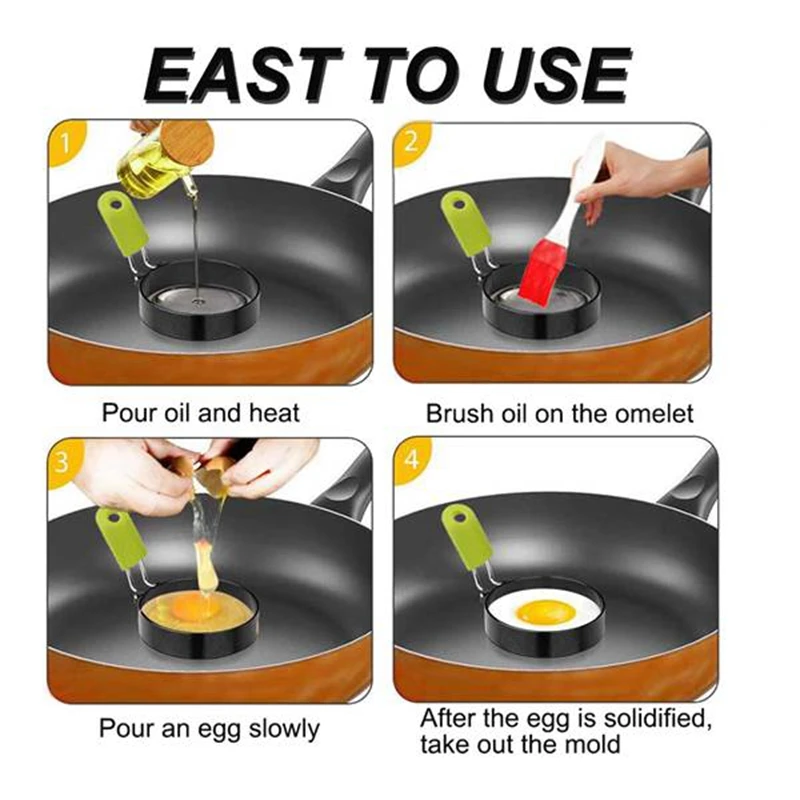 EAST TO USE

1

Pour oil and heat

2

Brush oil on the omelet

3

Pour an egg slowly

4

After the egg is solidified, take out the mold